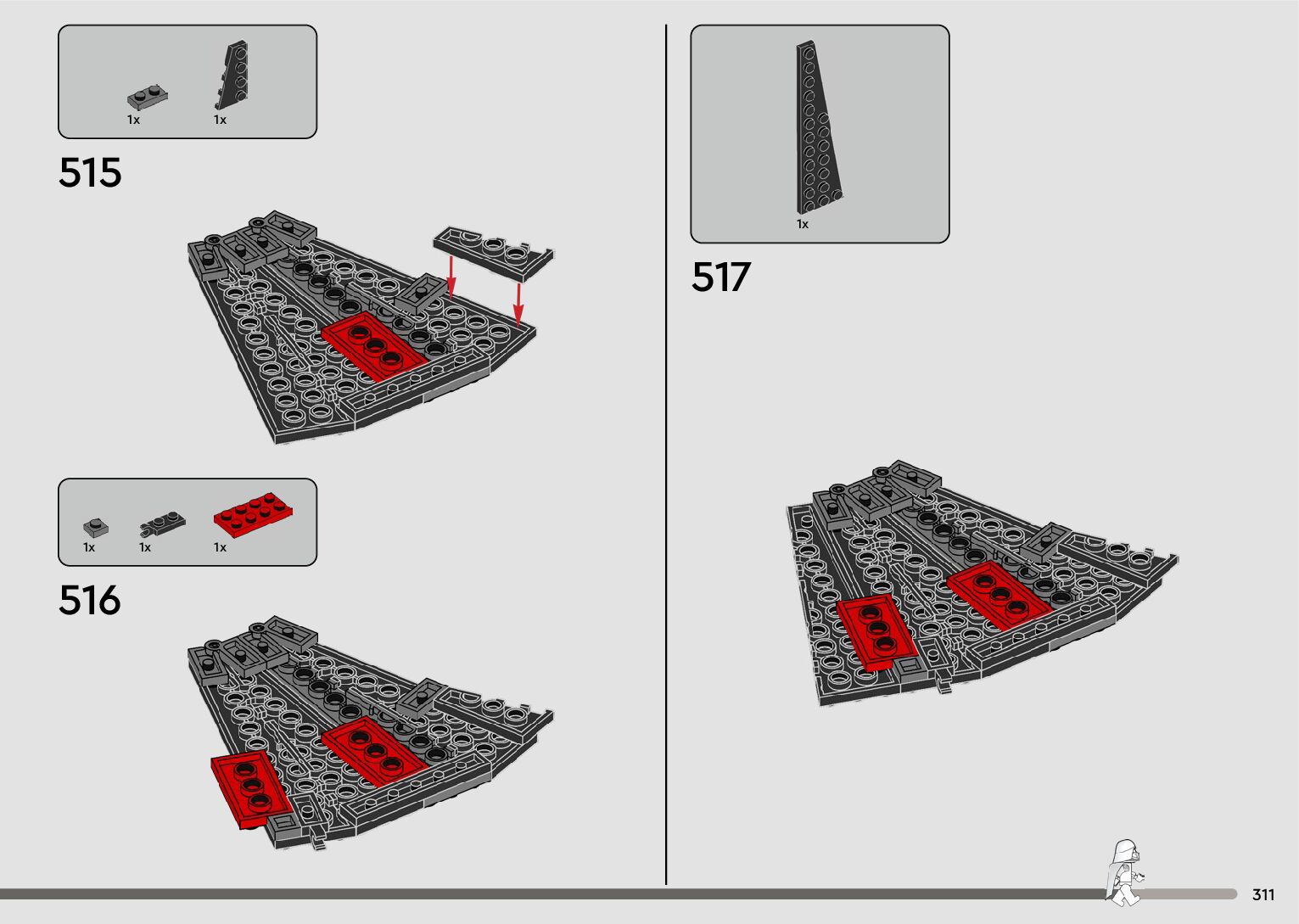 1x 1x

515

1x 1x 1x

516

1x

517

311