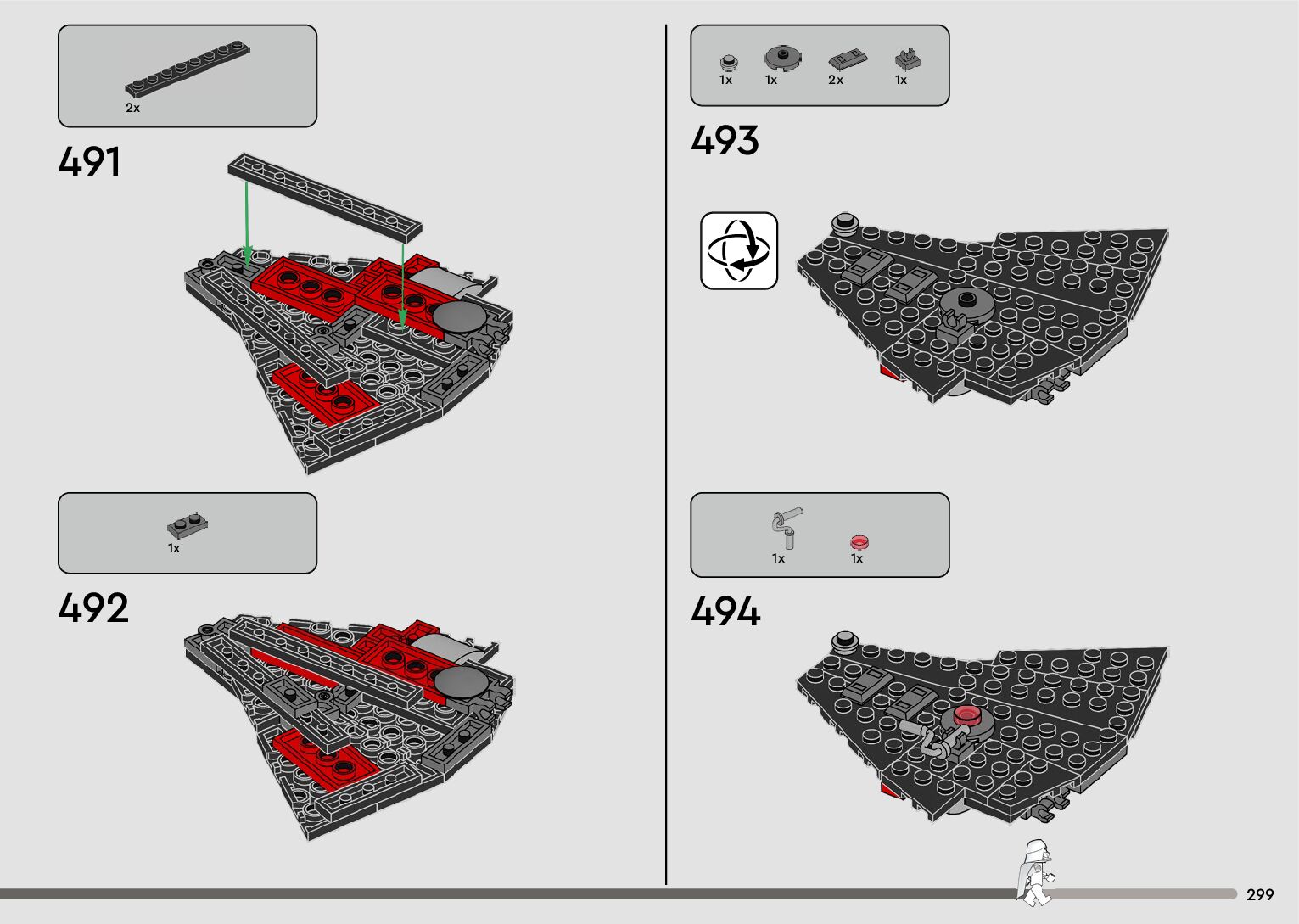 2x

491

1x

492

1x 1x 2x 1x

493

1x 1x

494

299