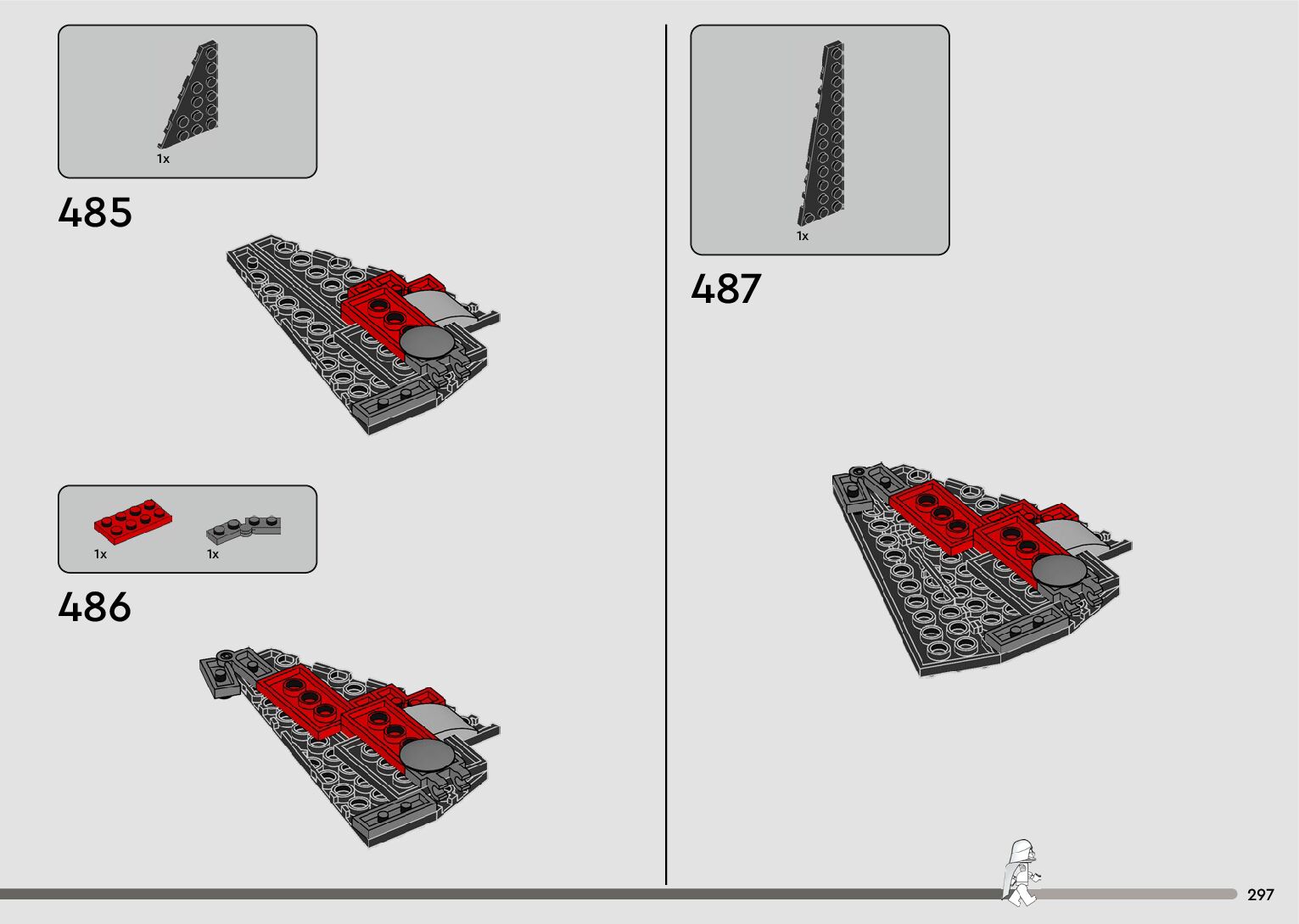 1x

485

1x 1x

486

1x

487

297