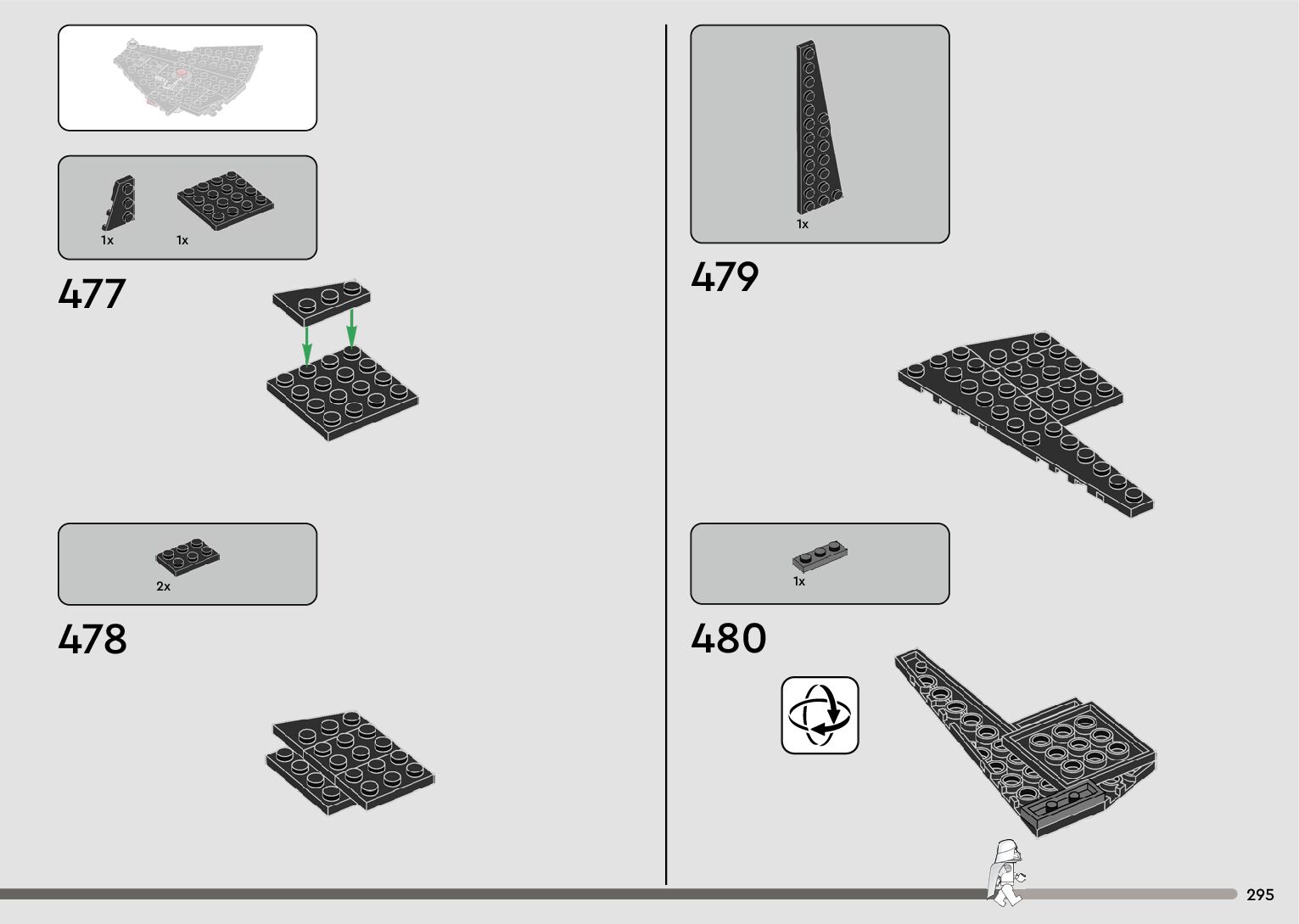 1x

1x

477

2x

478

1x

479

1x

480

295