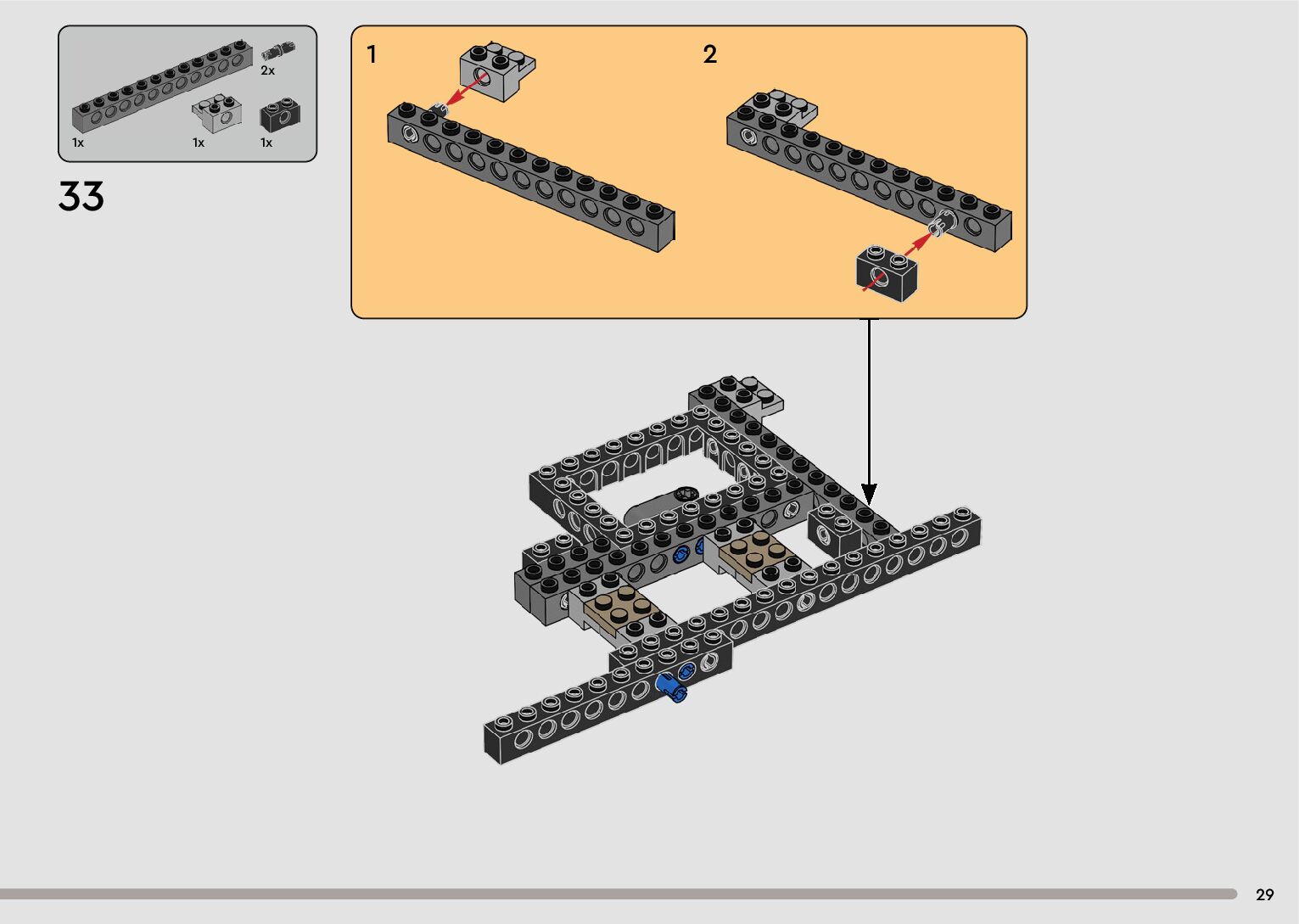 2x
1x
1x
1x
33
1
2
29