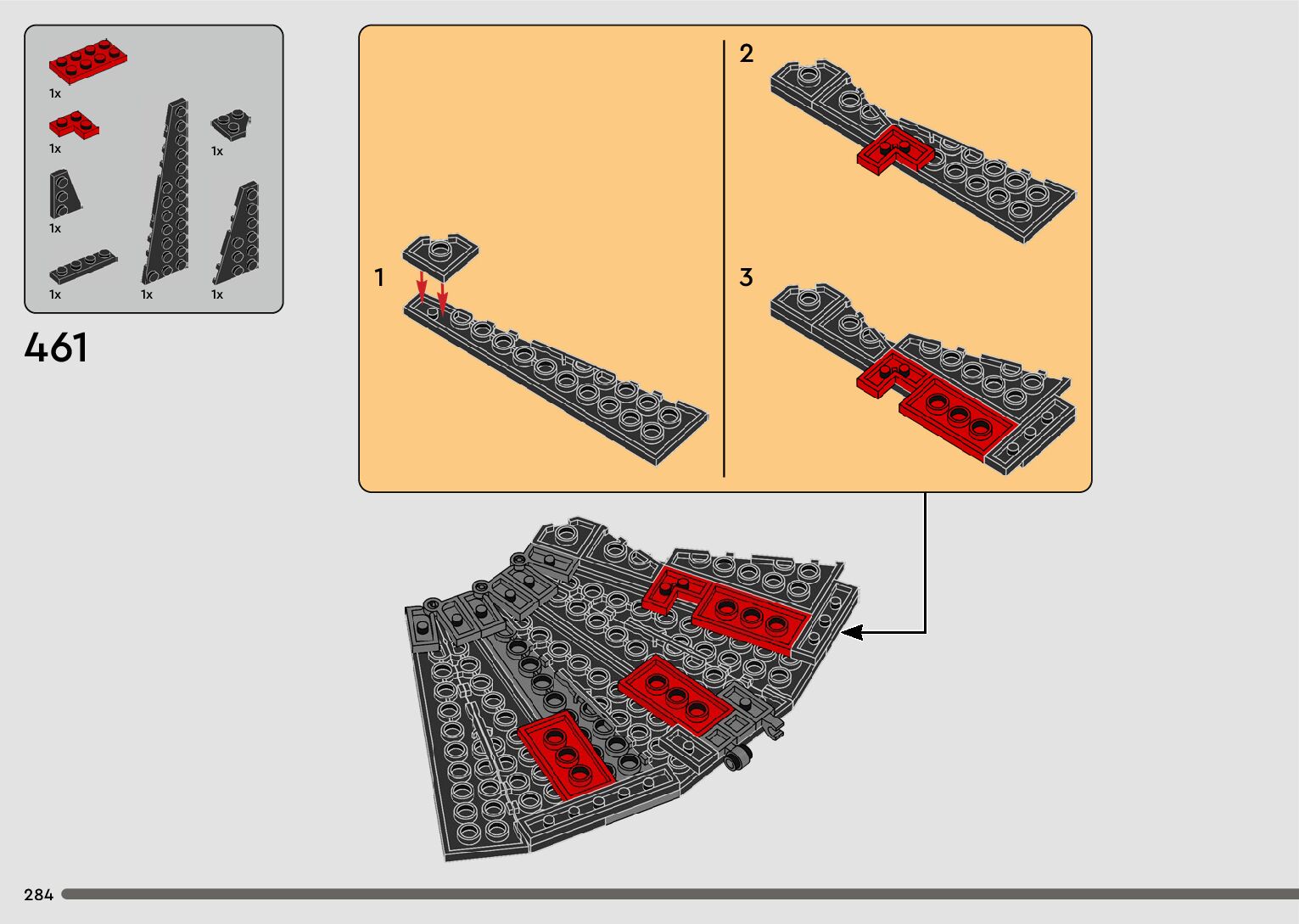 1x
1x
1x
1x
1x
1x
1x

461

1

2

3

284