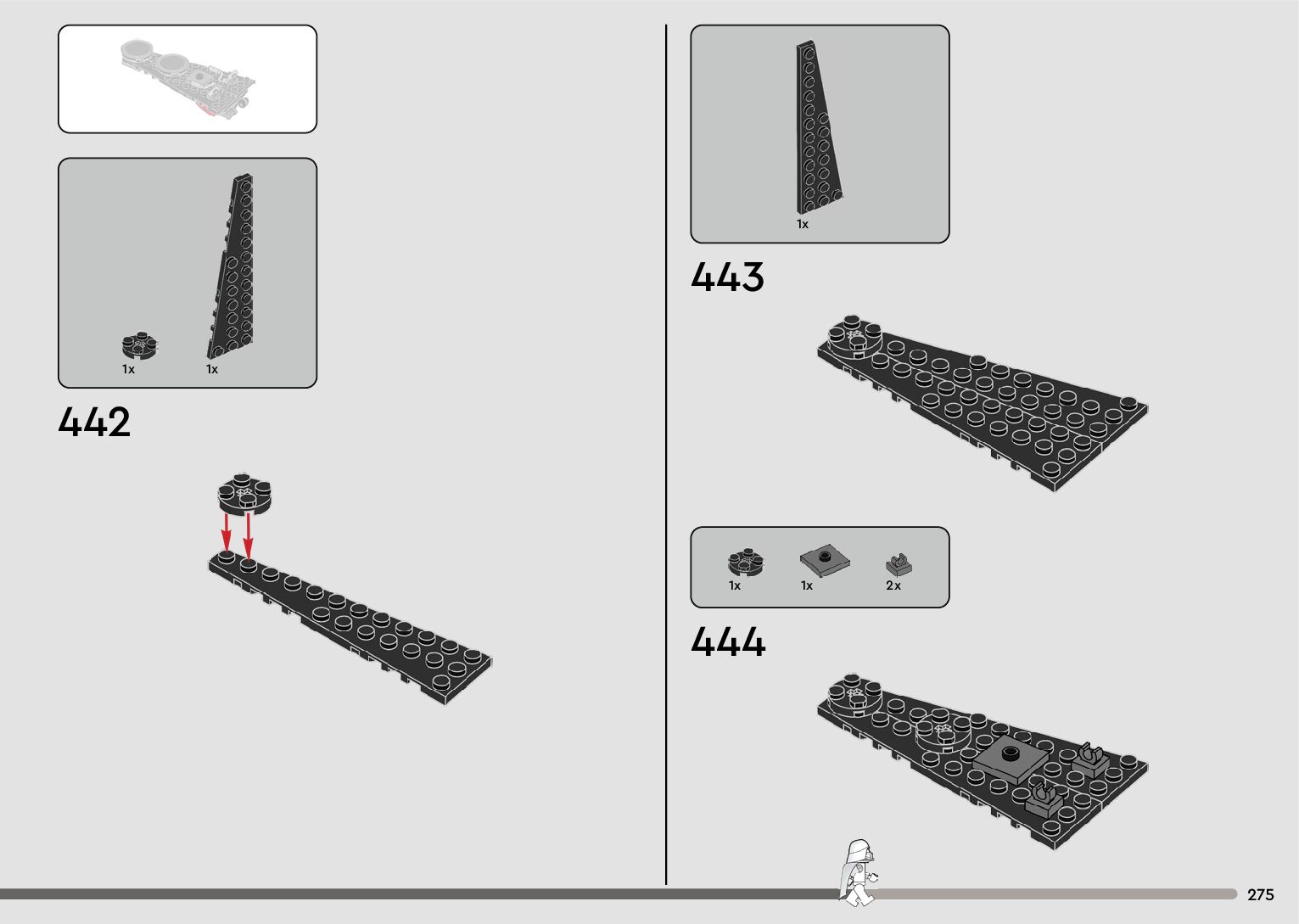 1x

1x

442

1x

443

1x

1x

2x

444

275