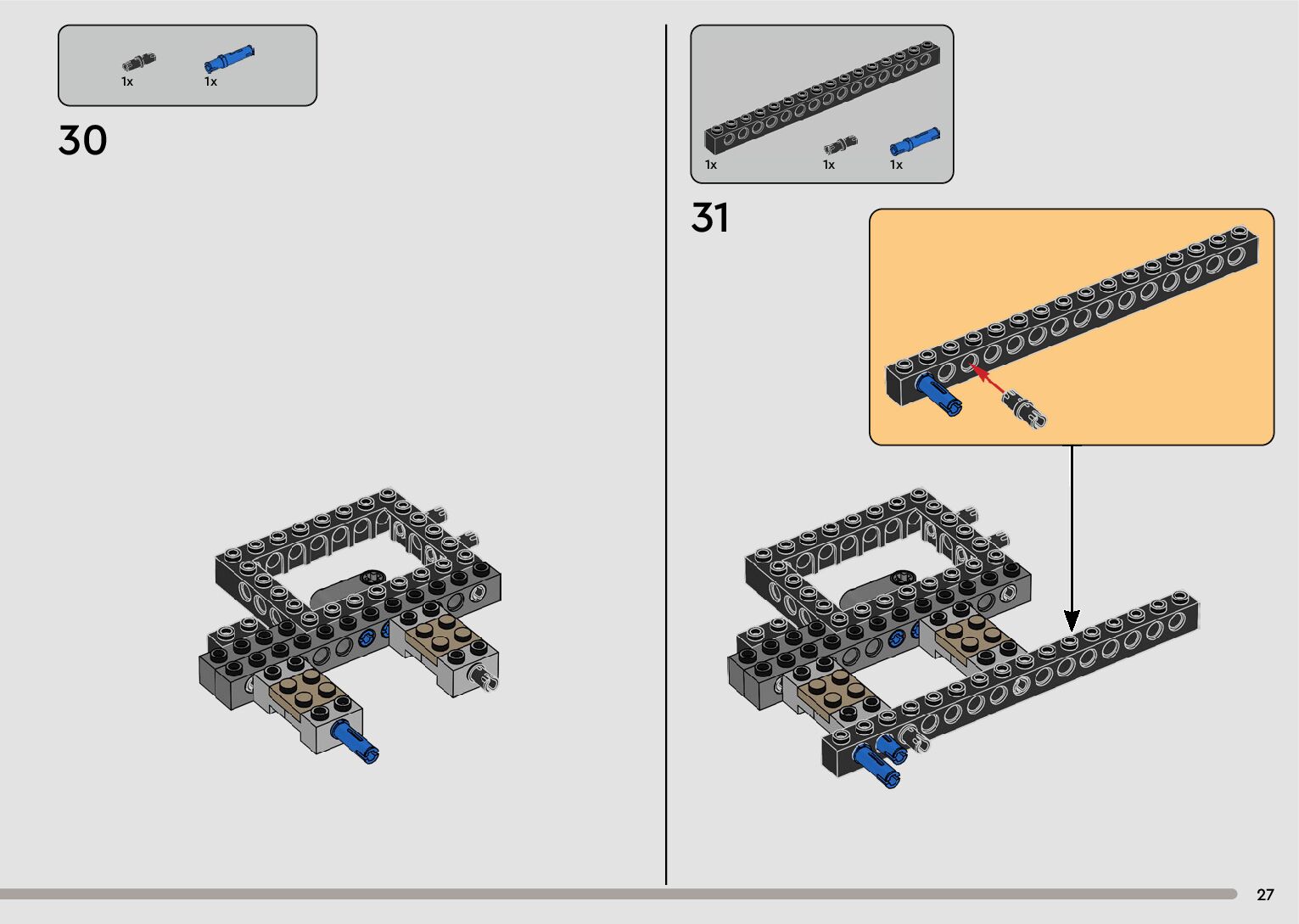 1x 1x

30

1x 1x 1x

31

27