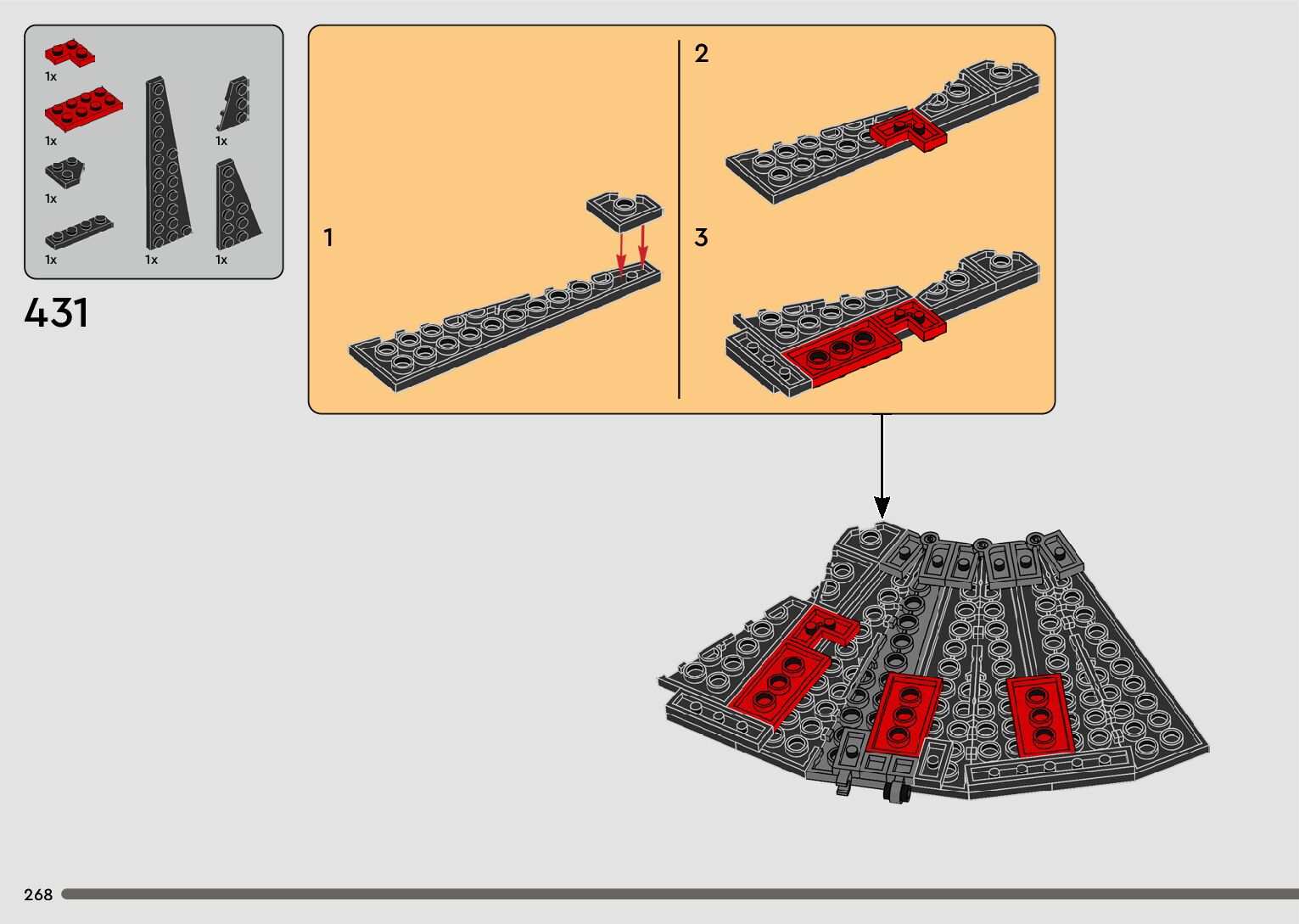 1x
1x
1x
1x
1x
1x
1x

431

1

2

3

268