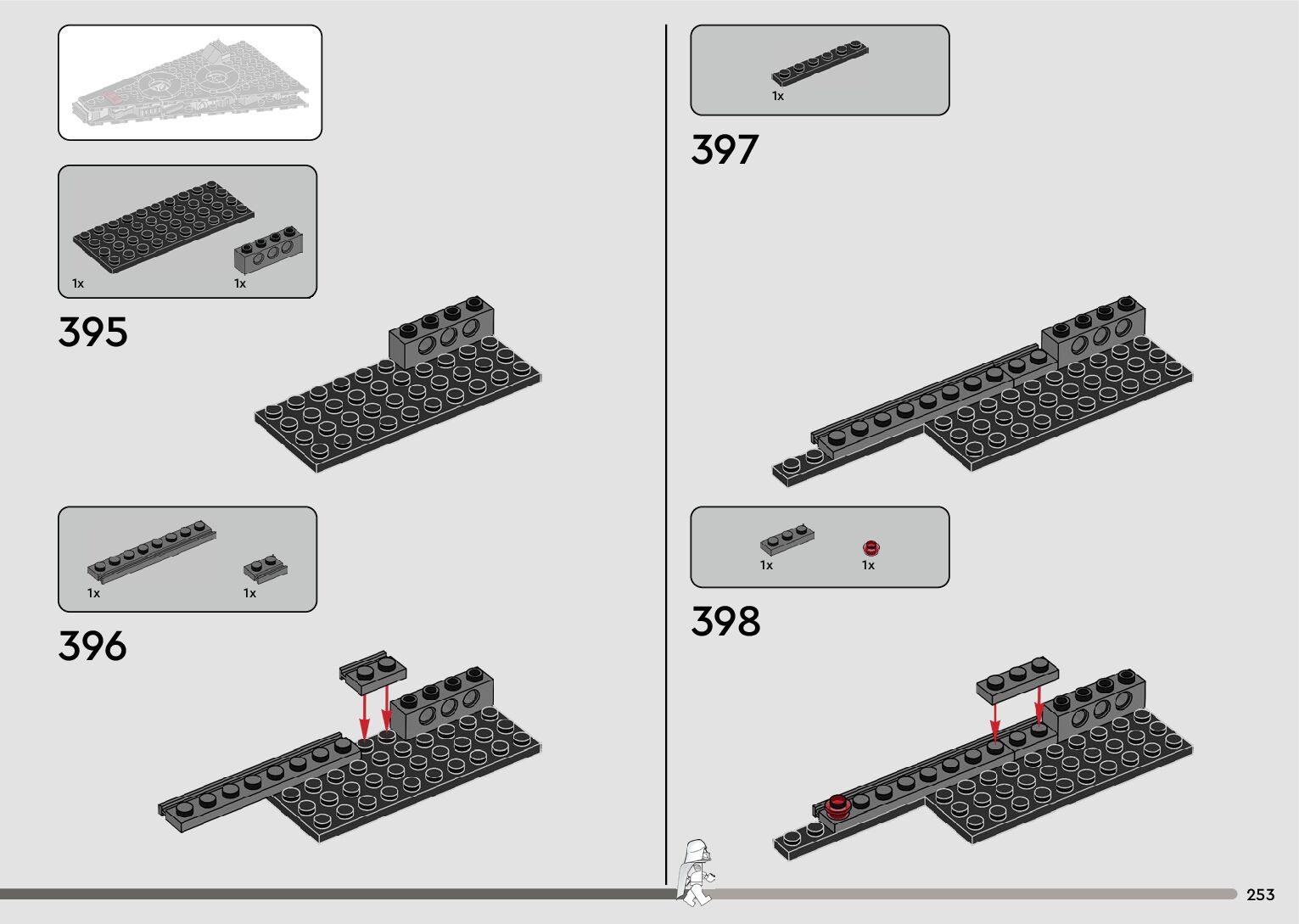 1x 1x

395

1x 1x

396

1x

397

1x 1x

398

253