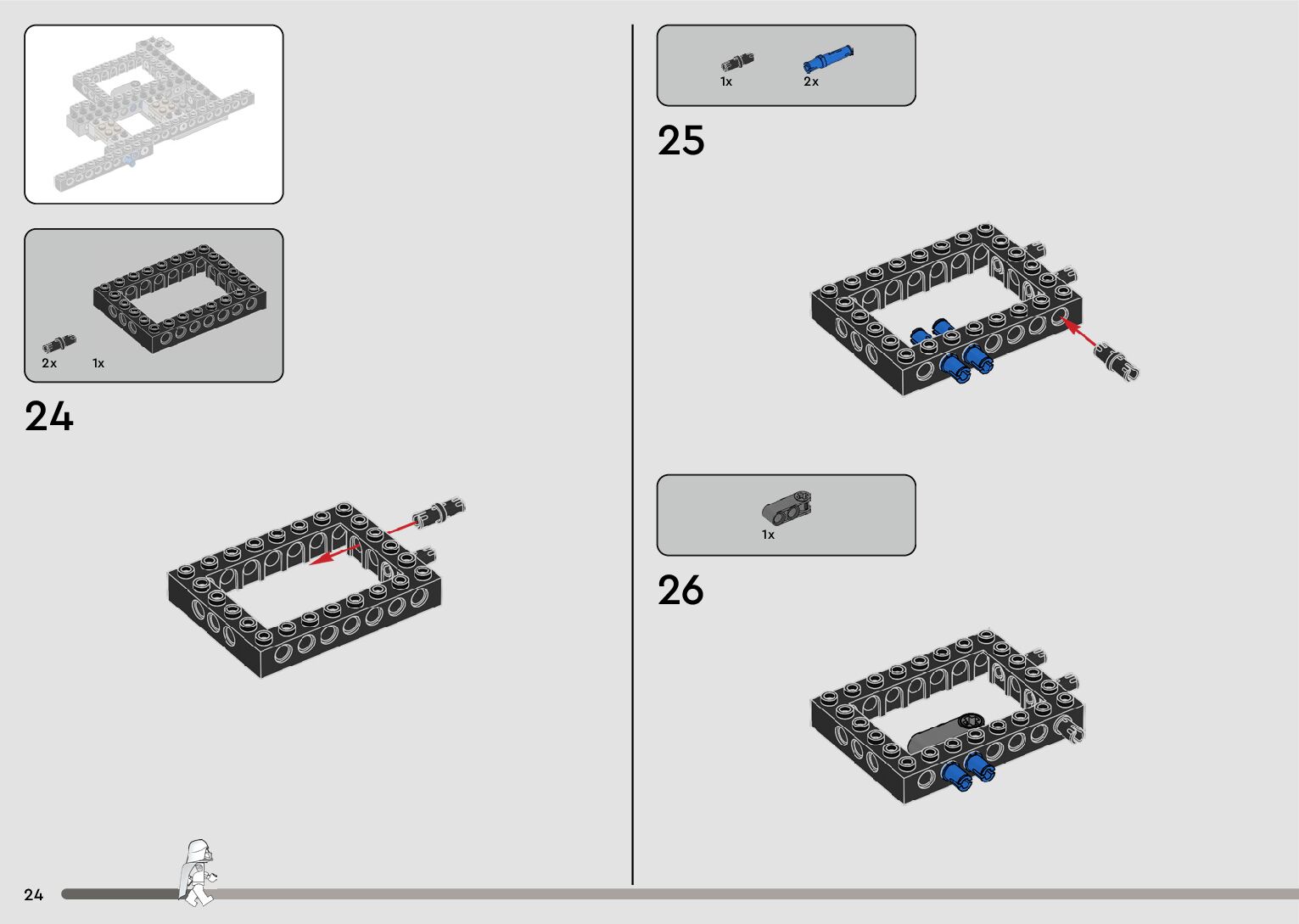 2x
1x

24

1x
2x

25

1x

26

24