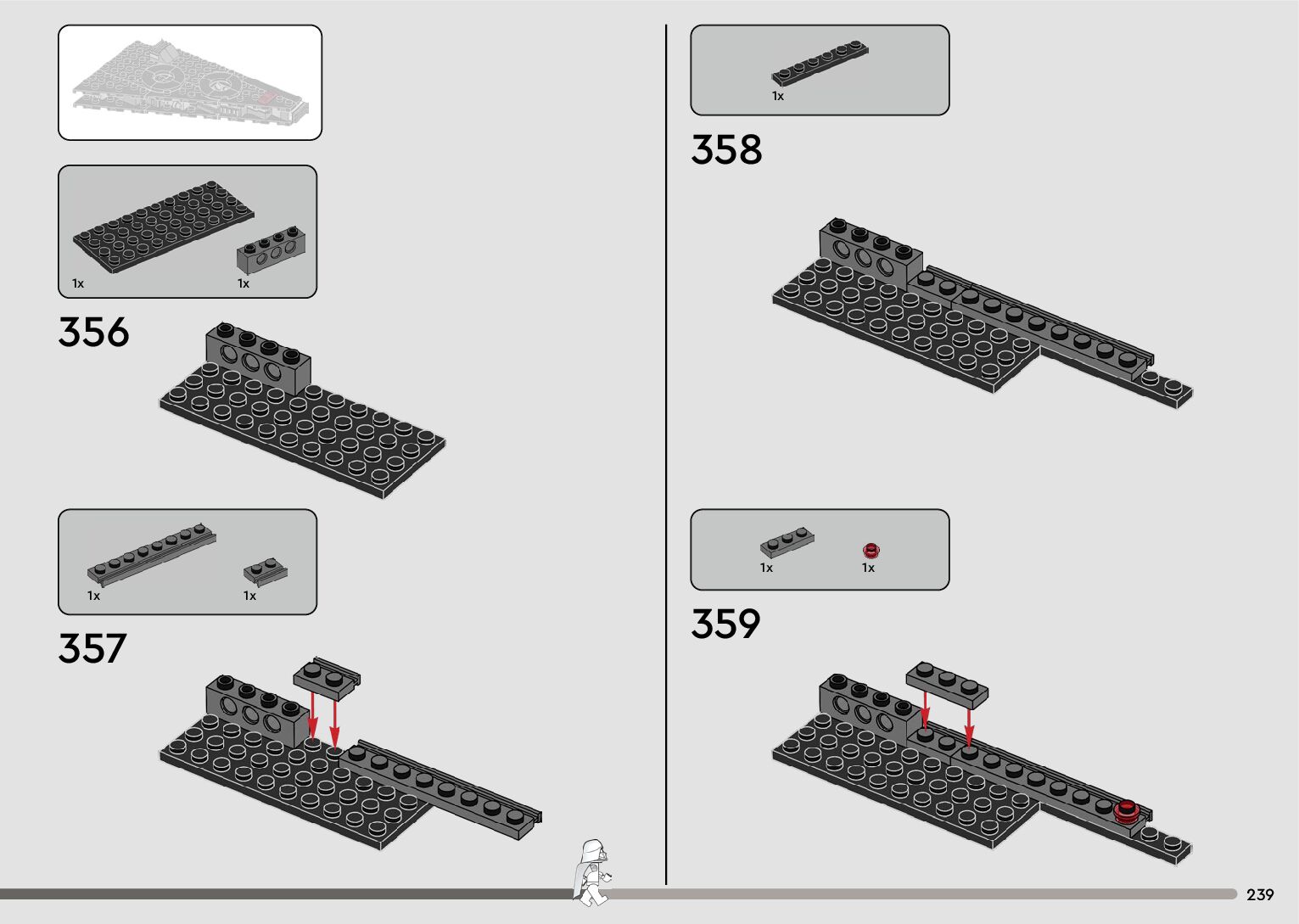 1x

1x

356

1x

1x

357

1x

358

1x

1x

359

239