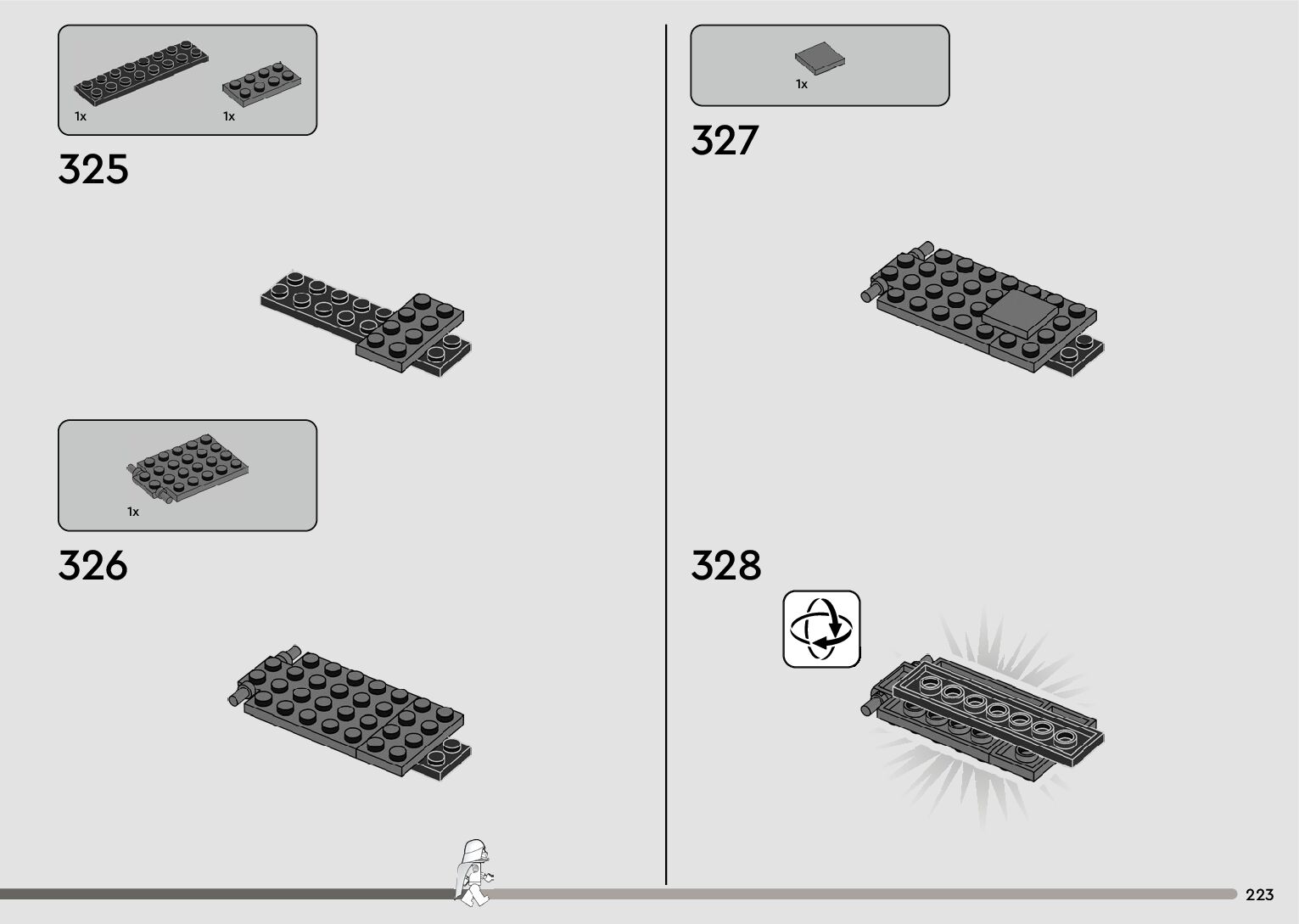 1x

1x

325

1x

326

1x

327

328

223