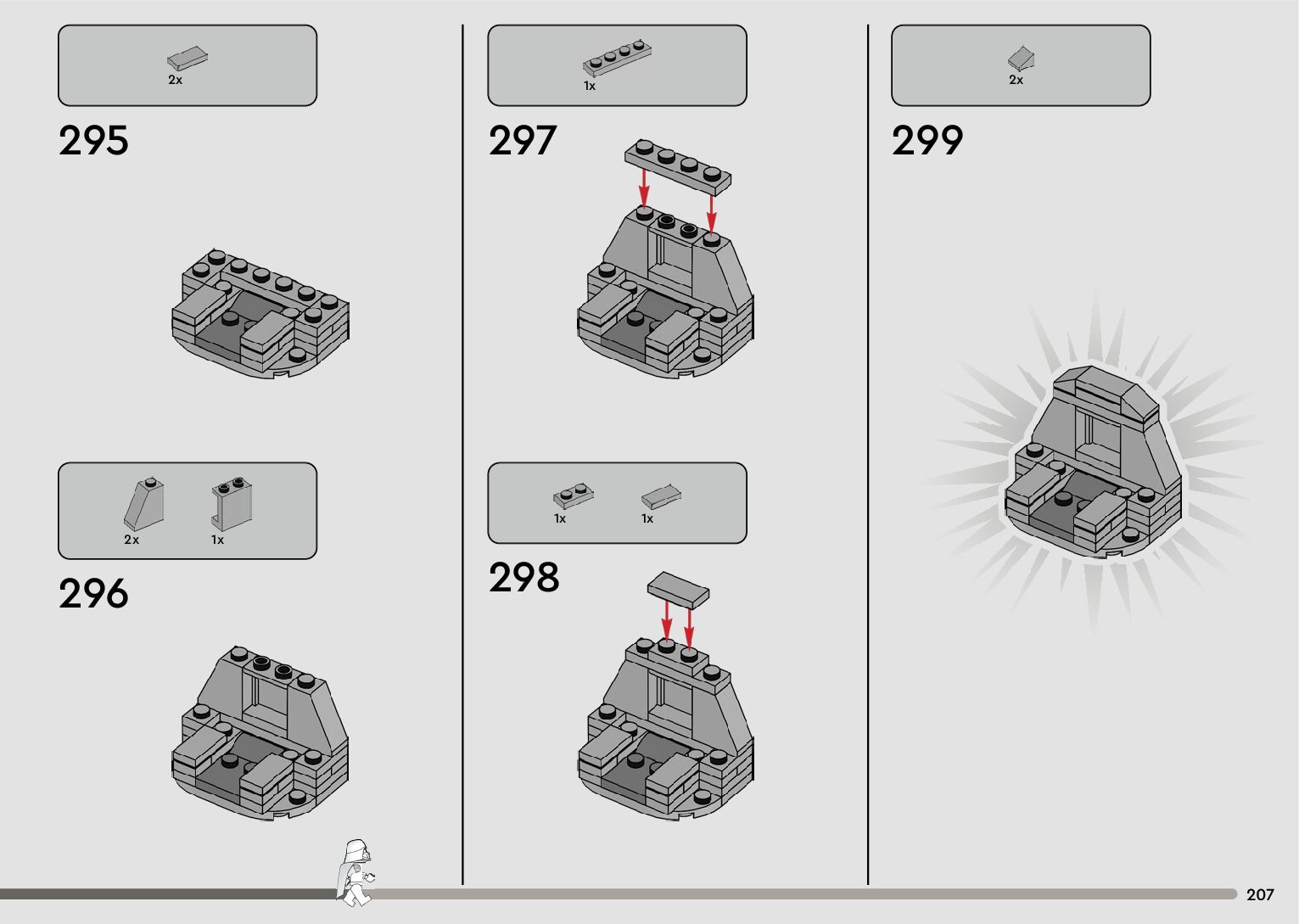 2x

295

2x 1x

296

1x

297

1x 1x

298

2x

299

207