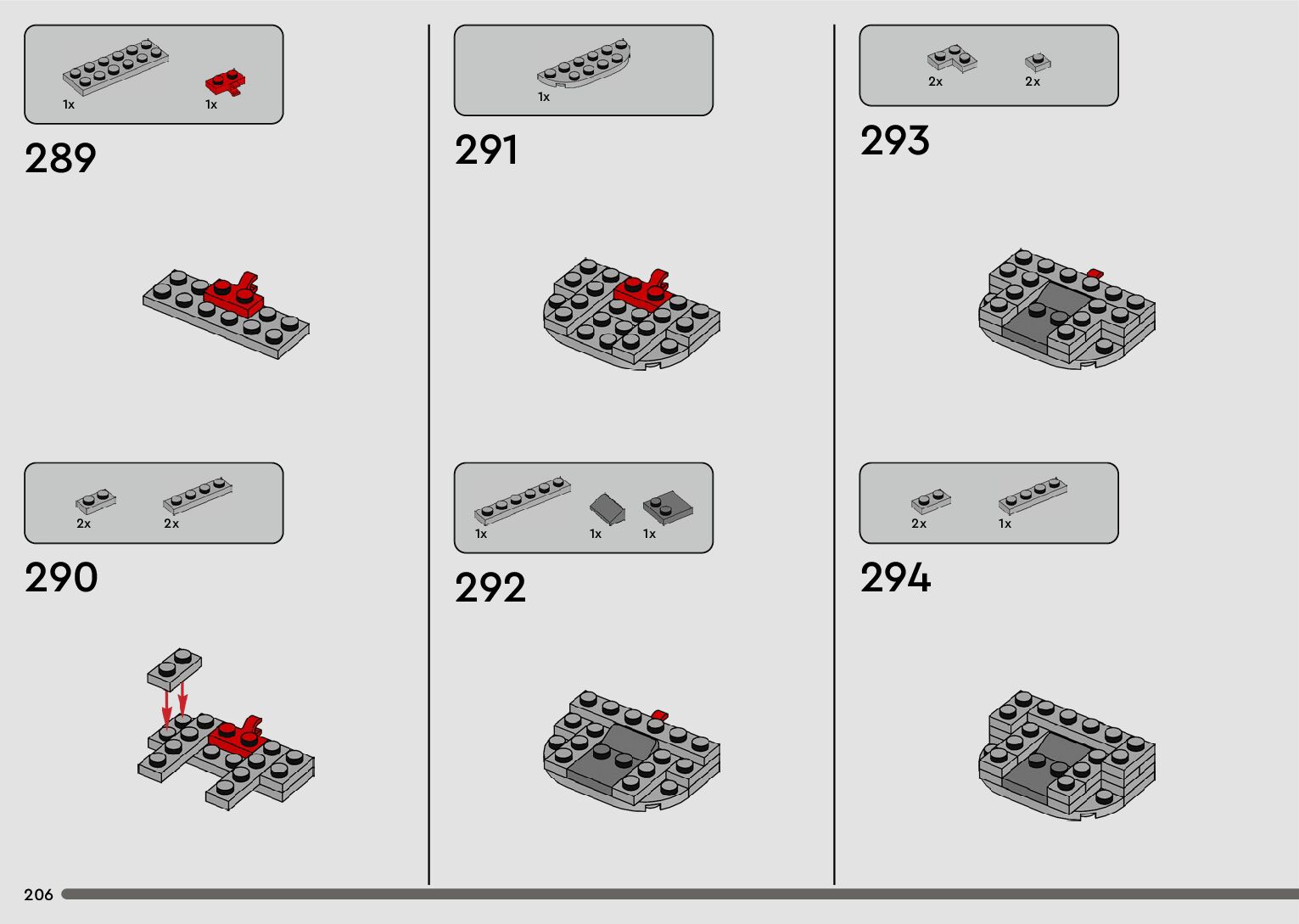 1x 1x

289

2x 2x

290

1x

291

1x 1x 1x

292

2x 2x

293

2x 1x

294

206