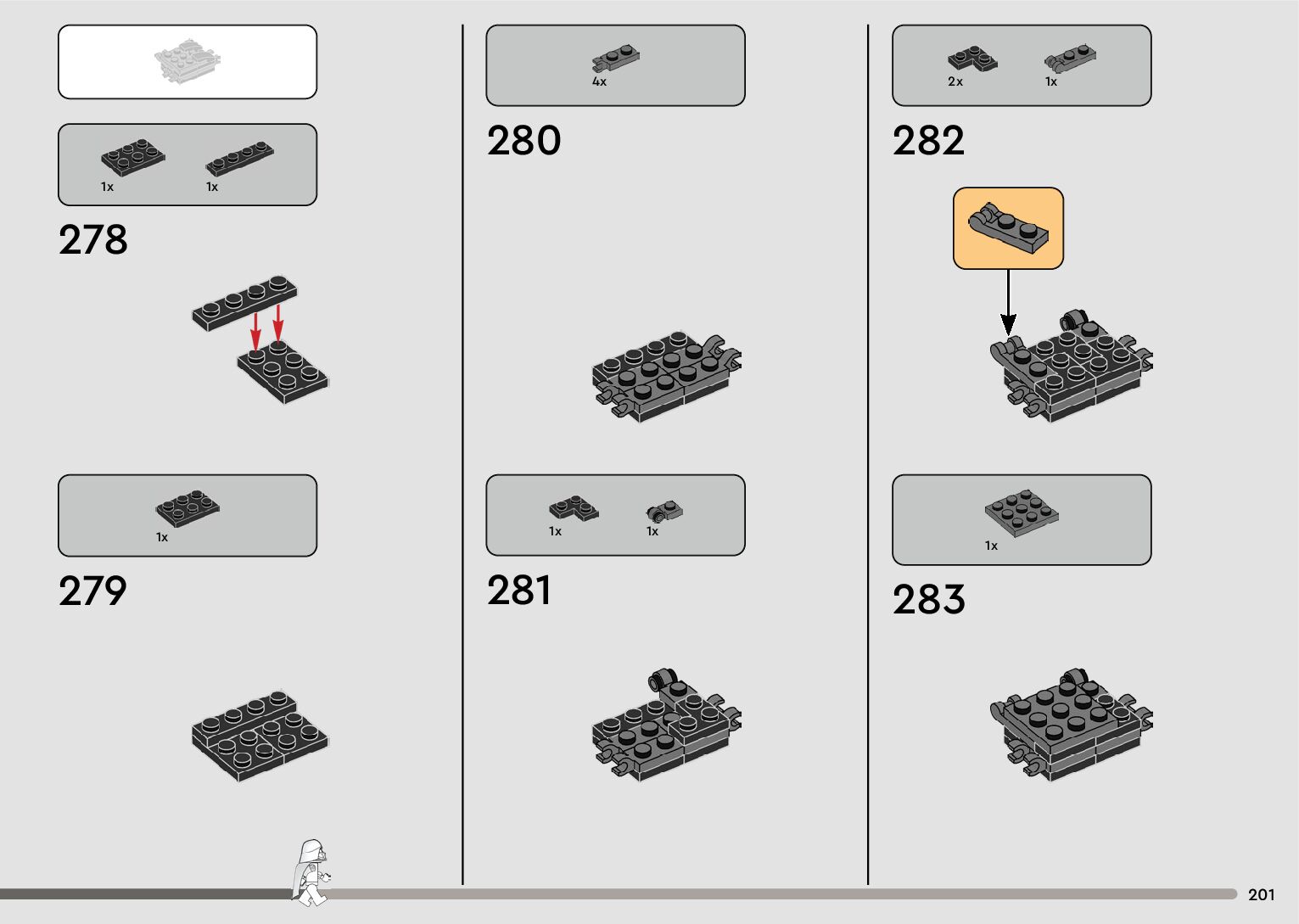 1x 1x

278

1x

279

4x

280

1x 1x

281

2x 1x

282

1x

283

201