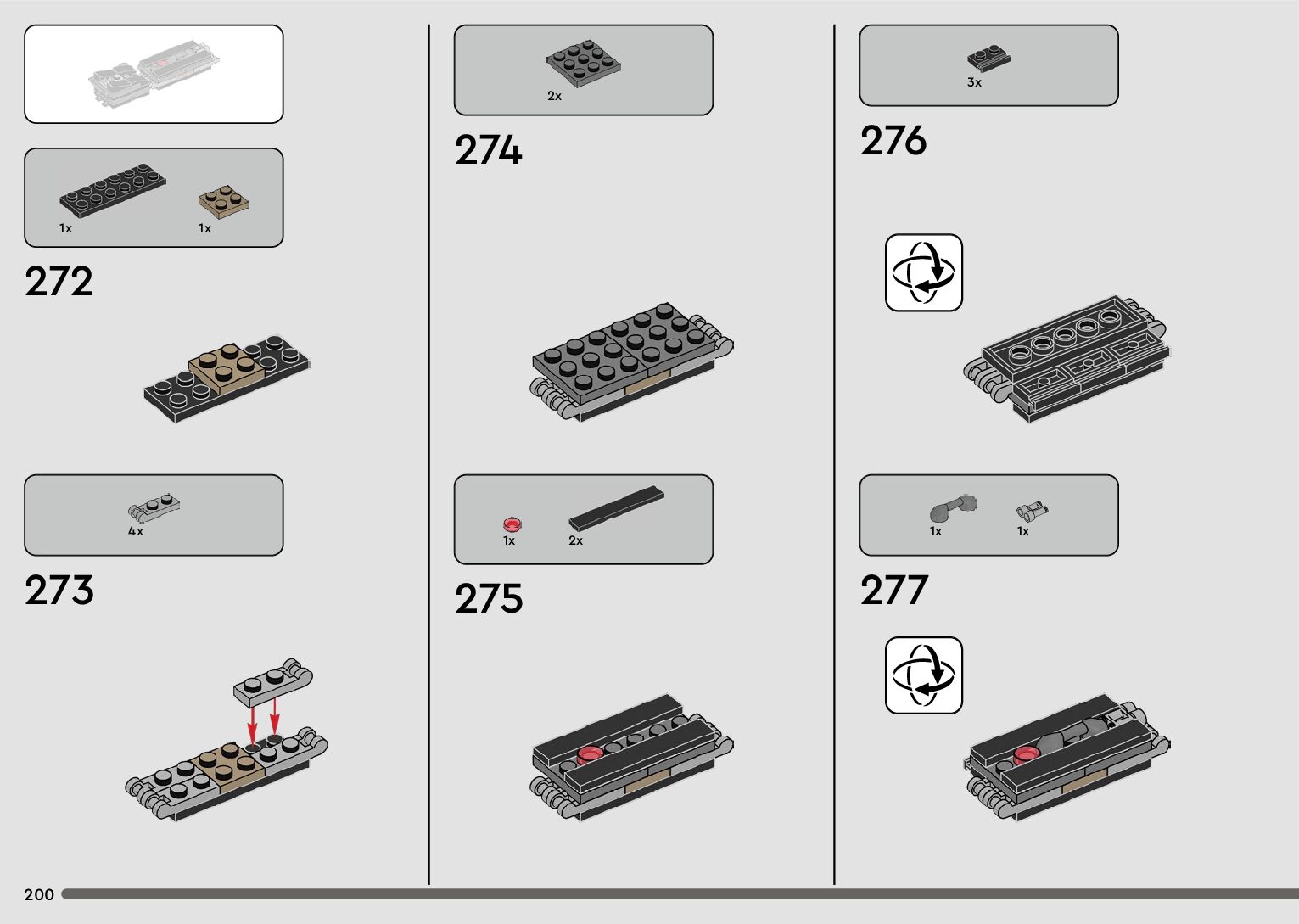 1x 1x

272

4x

273

2x

274

1x 2x

275

3x

276

1x 1x

277

200