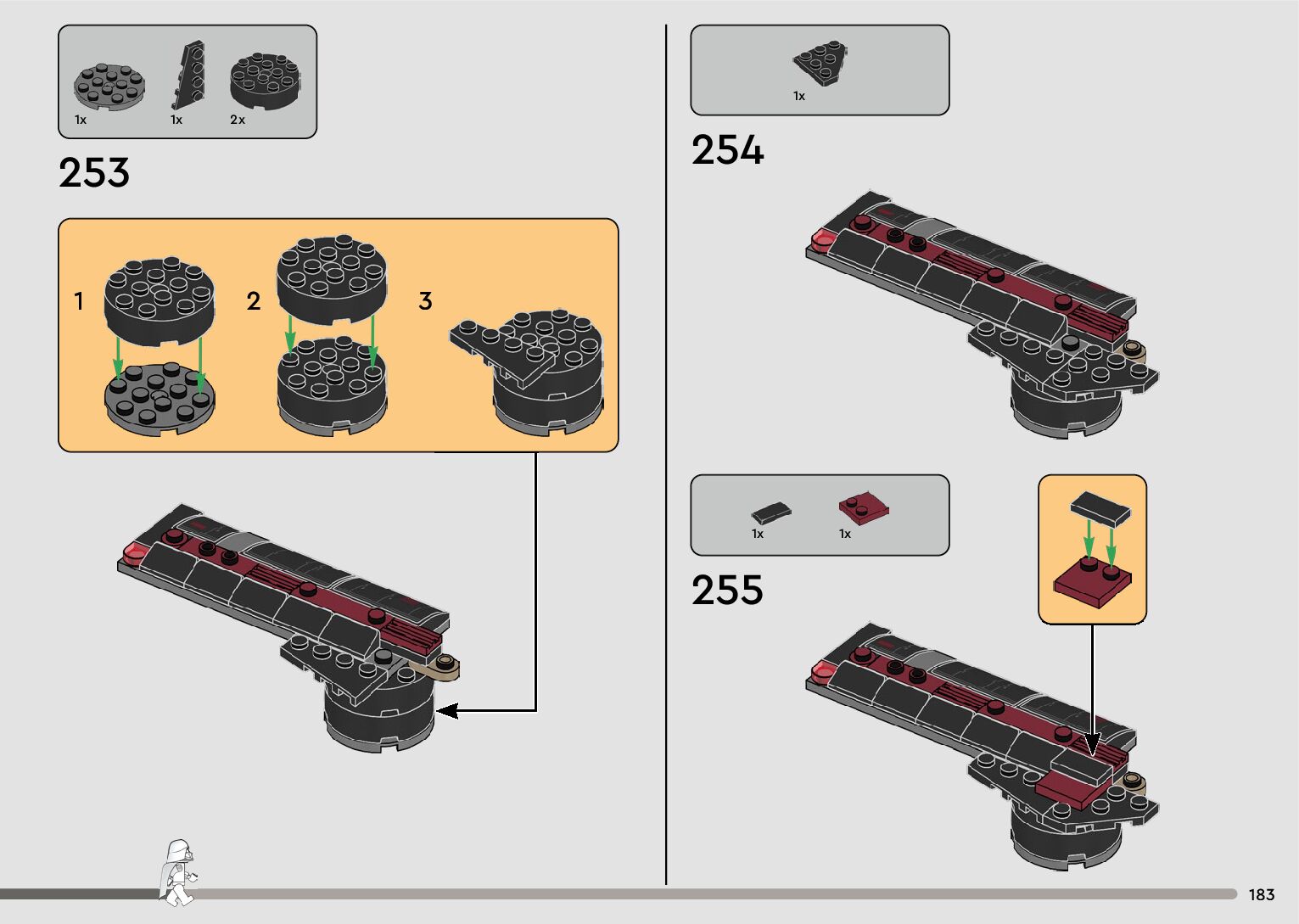 1x
1x
2x

253

1
2
3

1x

254

1x
1x

255

183