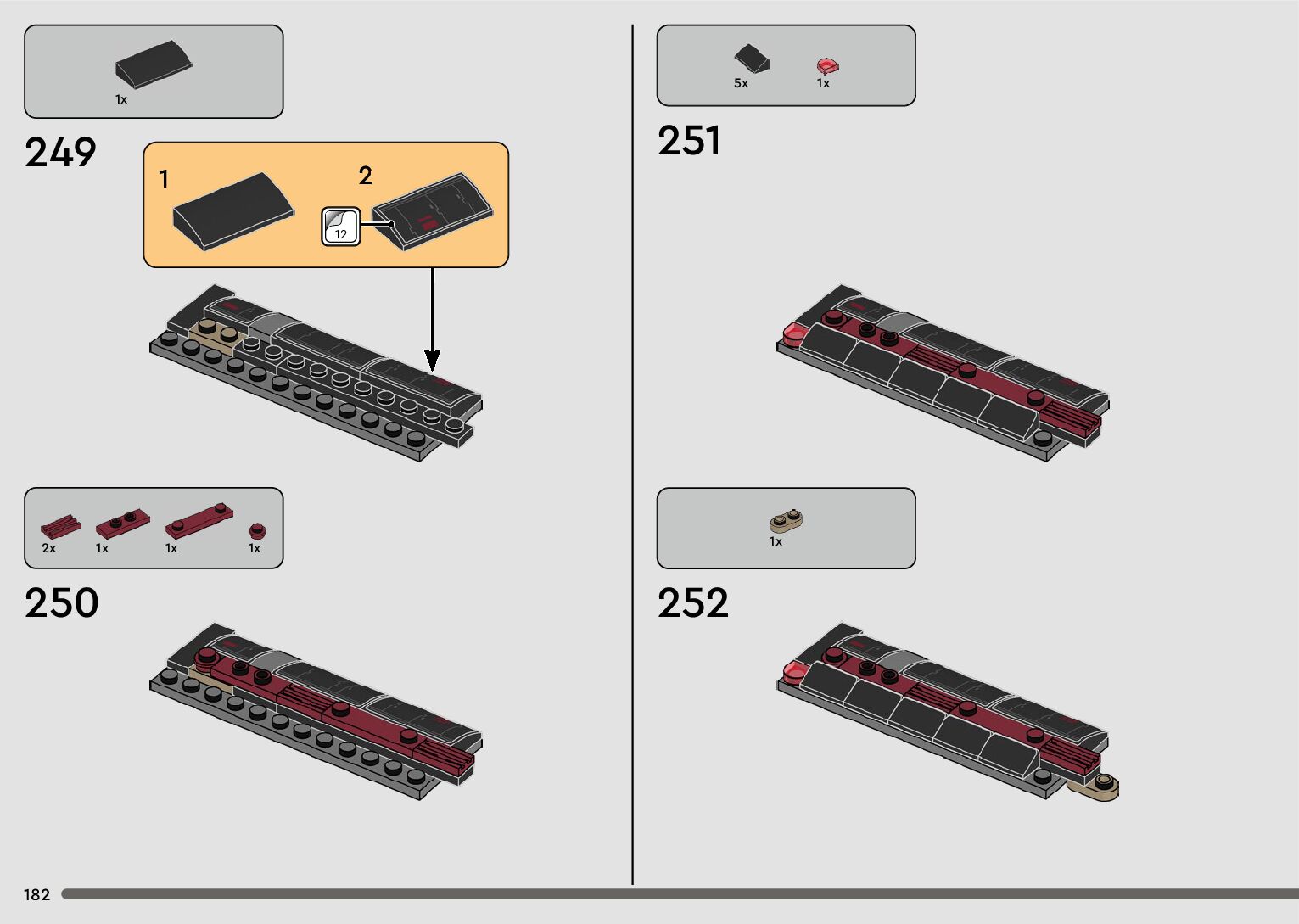 1x

249

1

2

12

2x 1x 1x 1x

250

5x 1x

251

1x

252

182