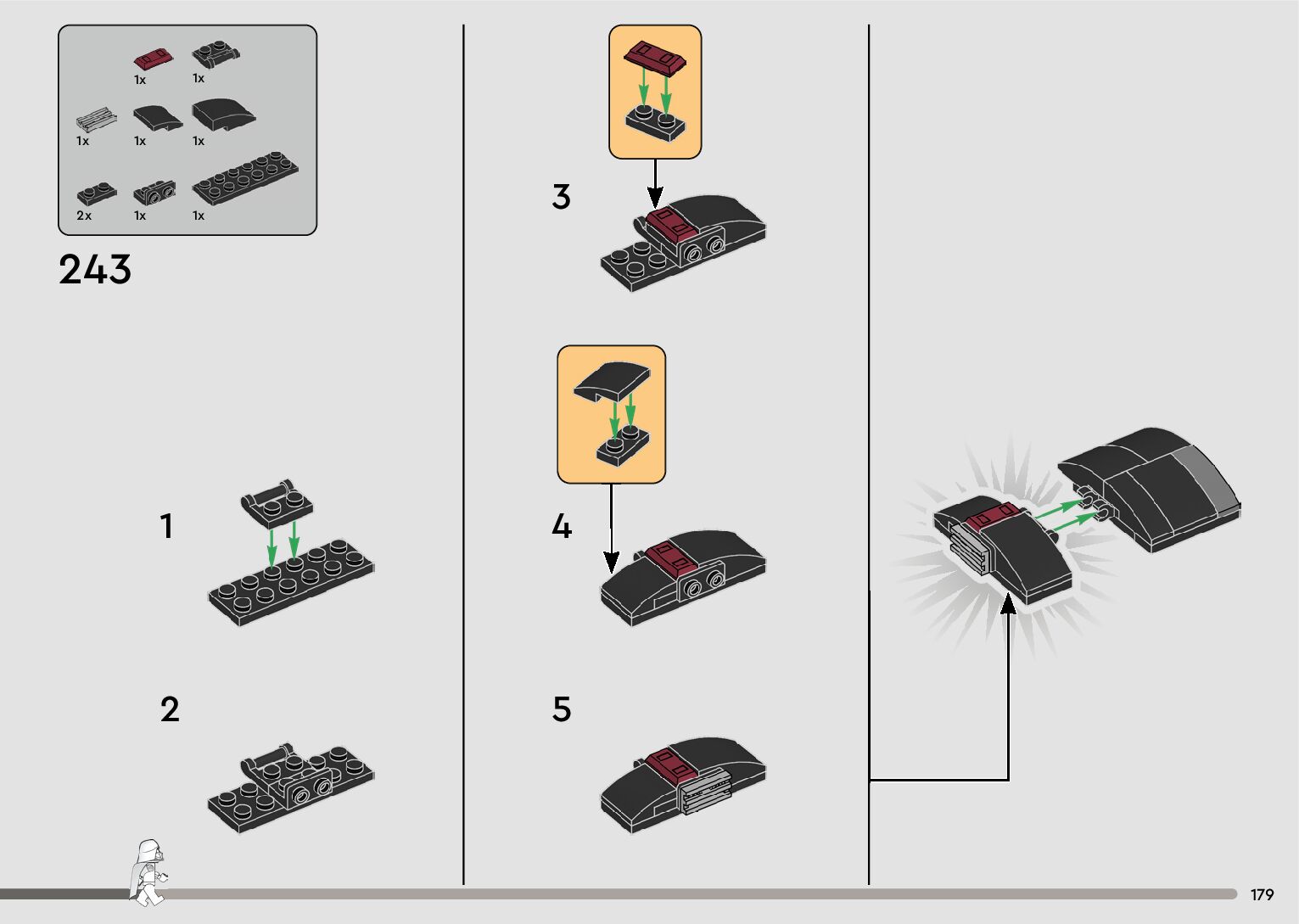 1x 1x
1x 1x 1x
2x 1x 1x

243

1

2

3

4

5

179