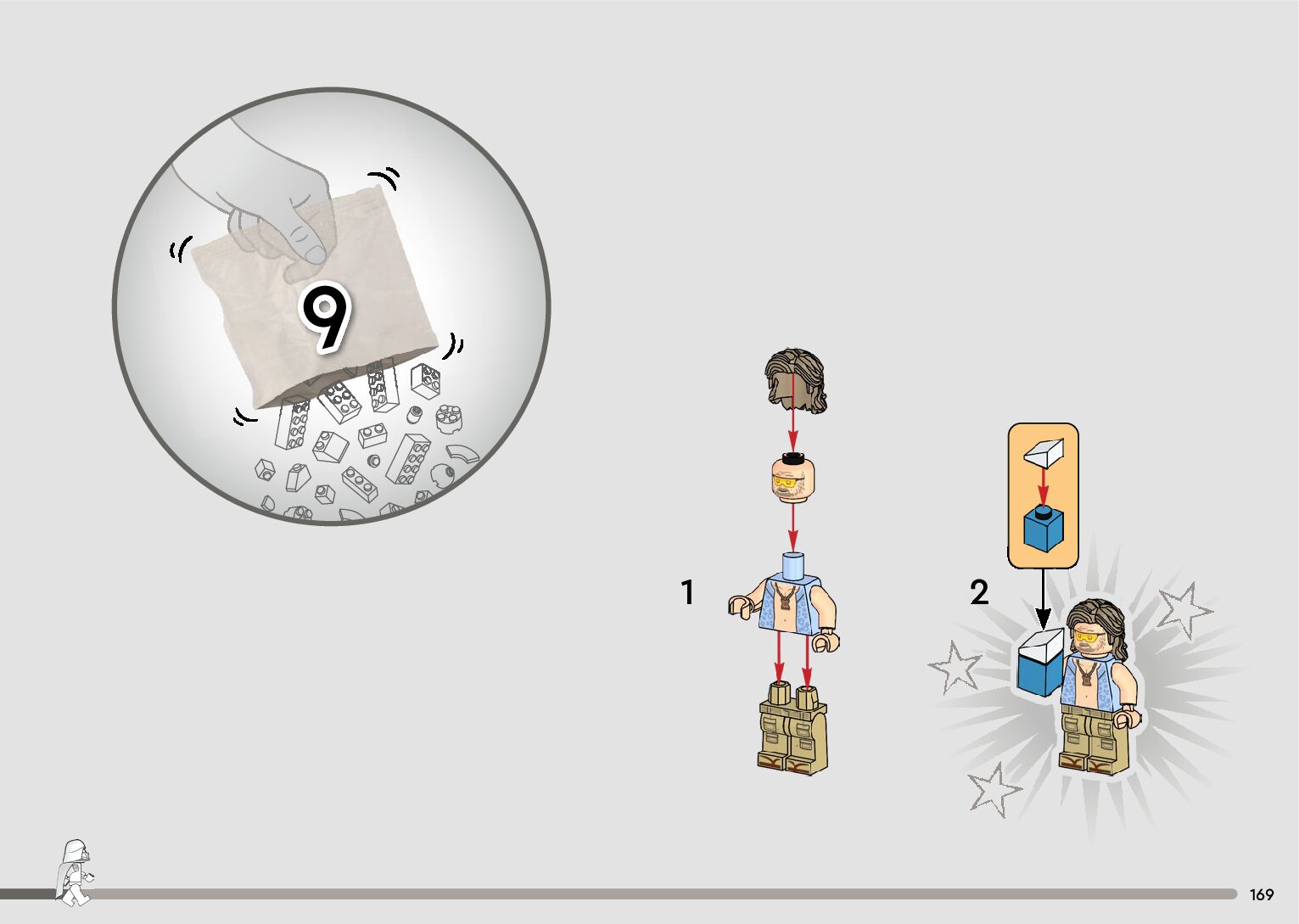 9

1

2

169