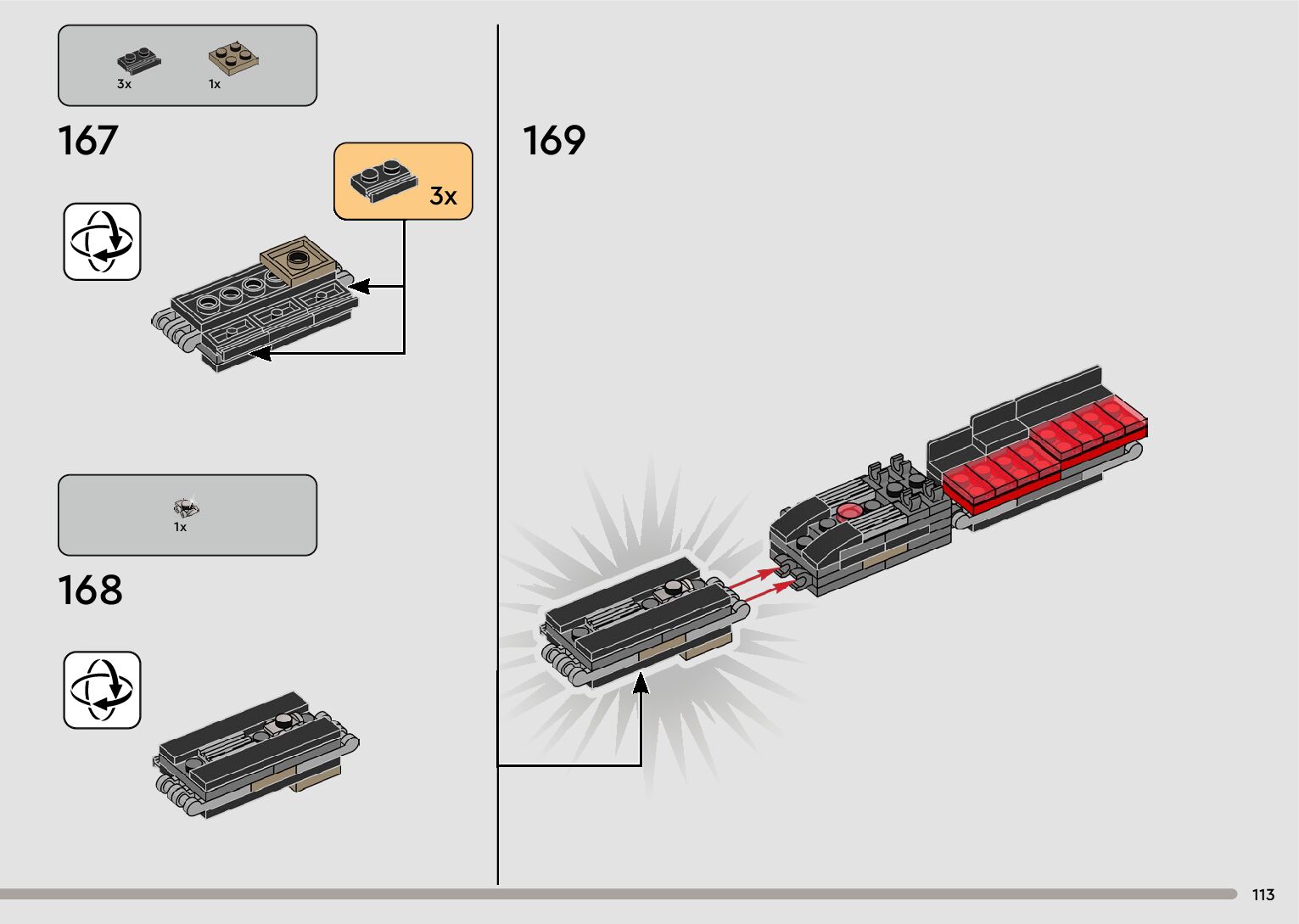 3x 1x

167

3x

1x

168

169

113