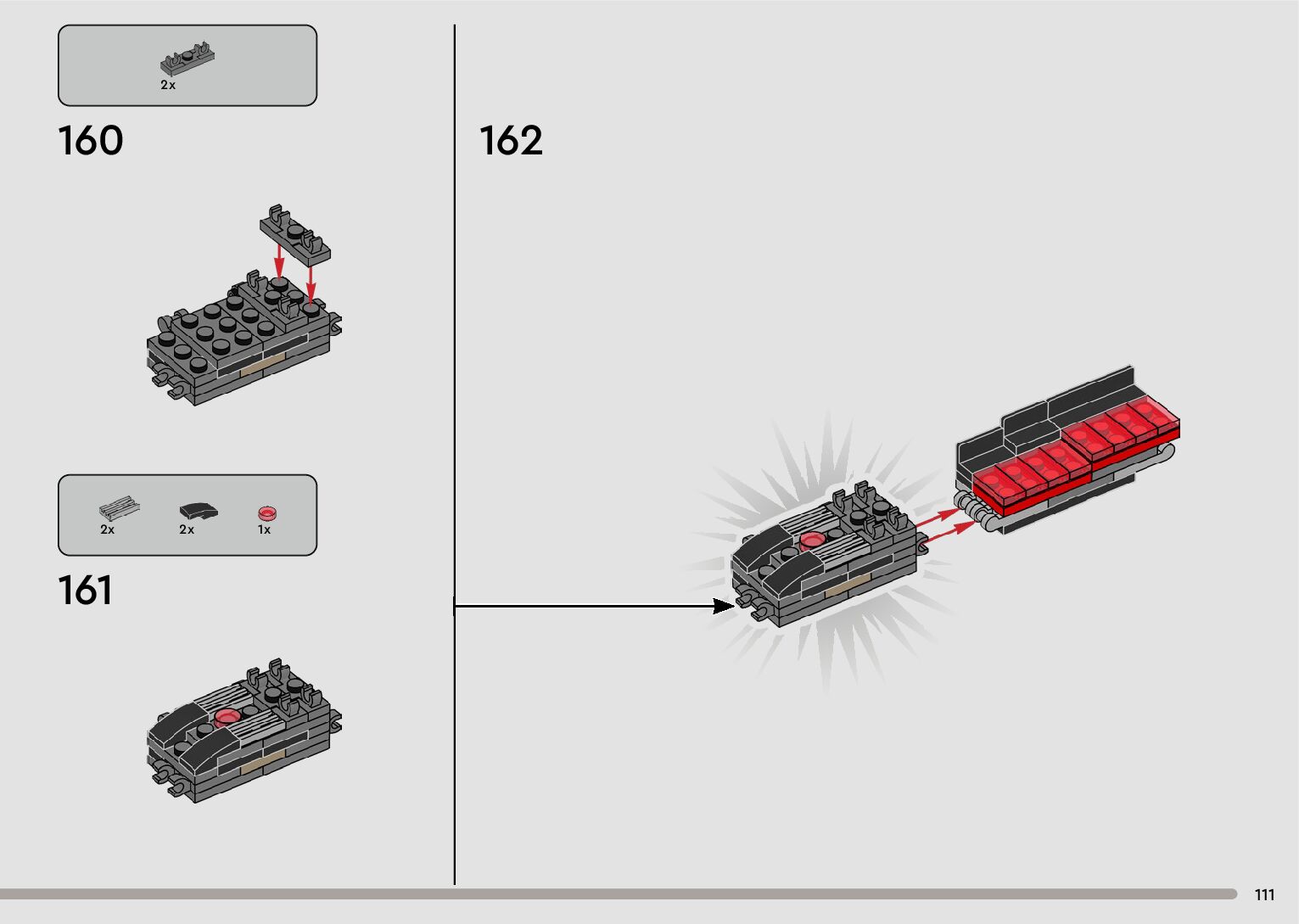 2x

160

2x
2x
1x

161

162

111