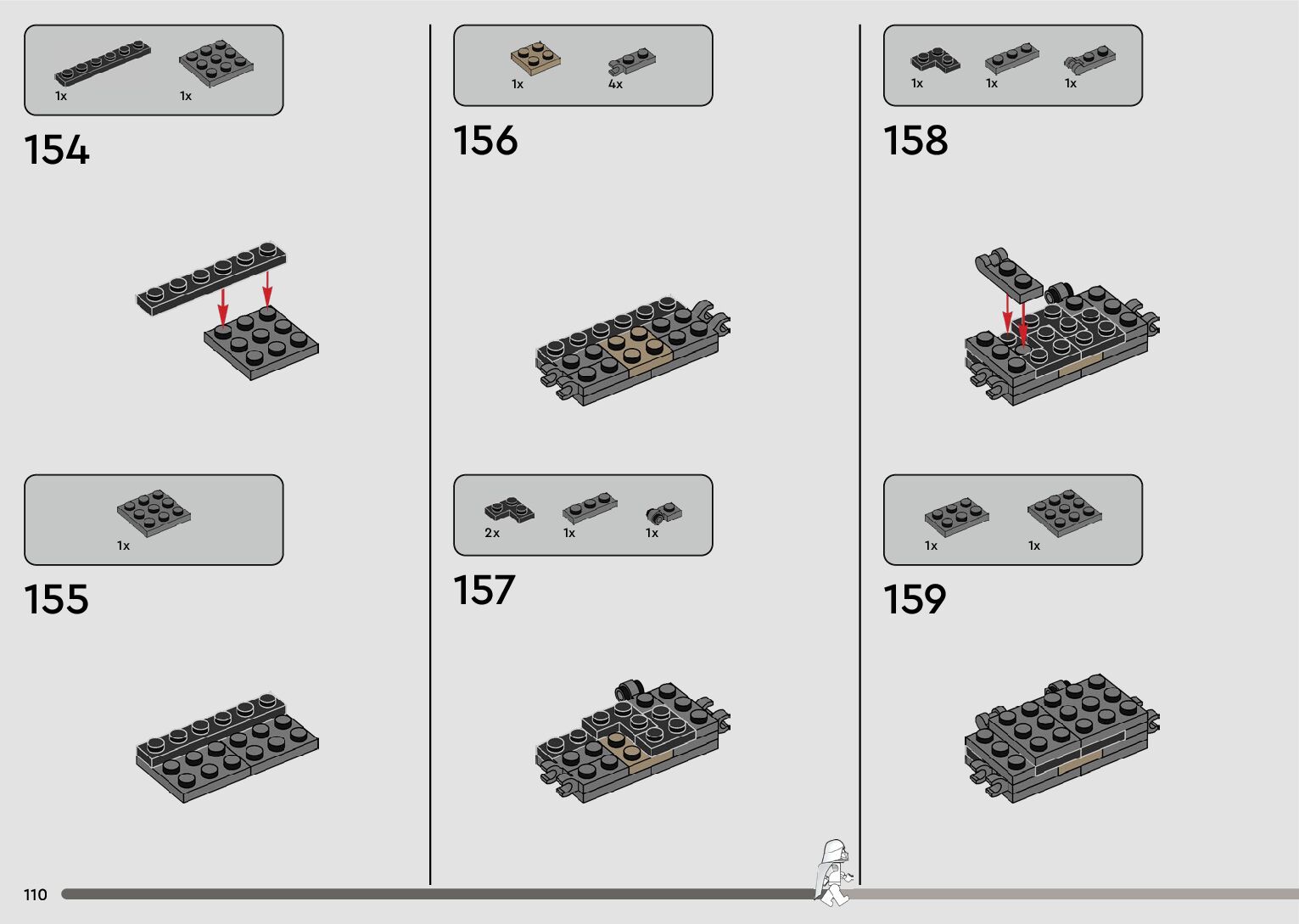 1x 1x

154

1x

155

1x 4x

156

2x 1x 1x

157

1x 1x 1x

158

1x 1x

159

110