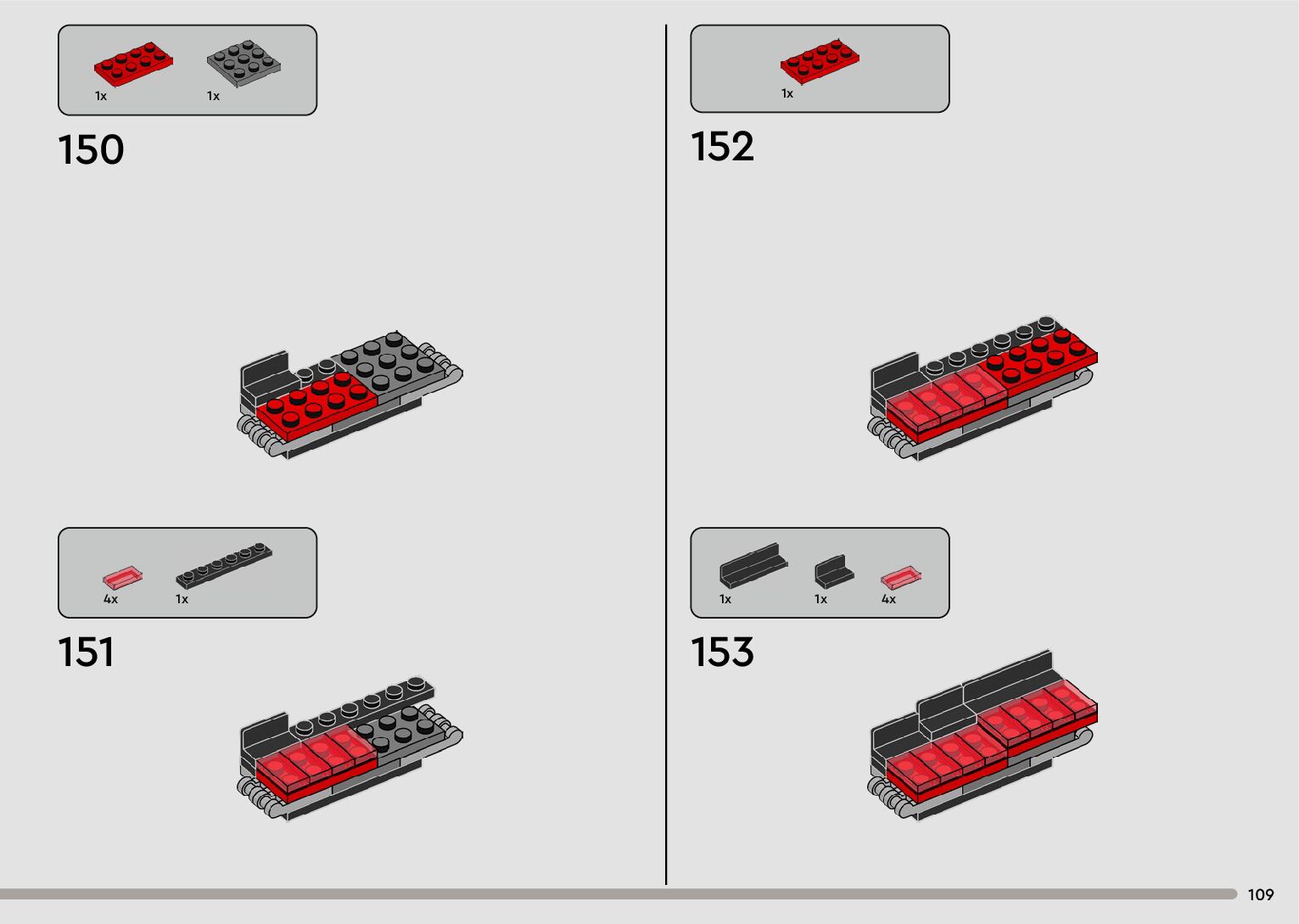 1x
1x

150

4x
1x

151

1x

152

1x
1x
4x

153

109