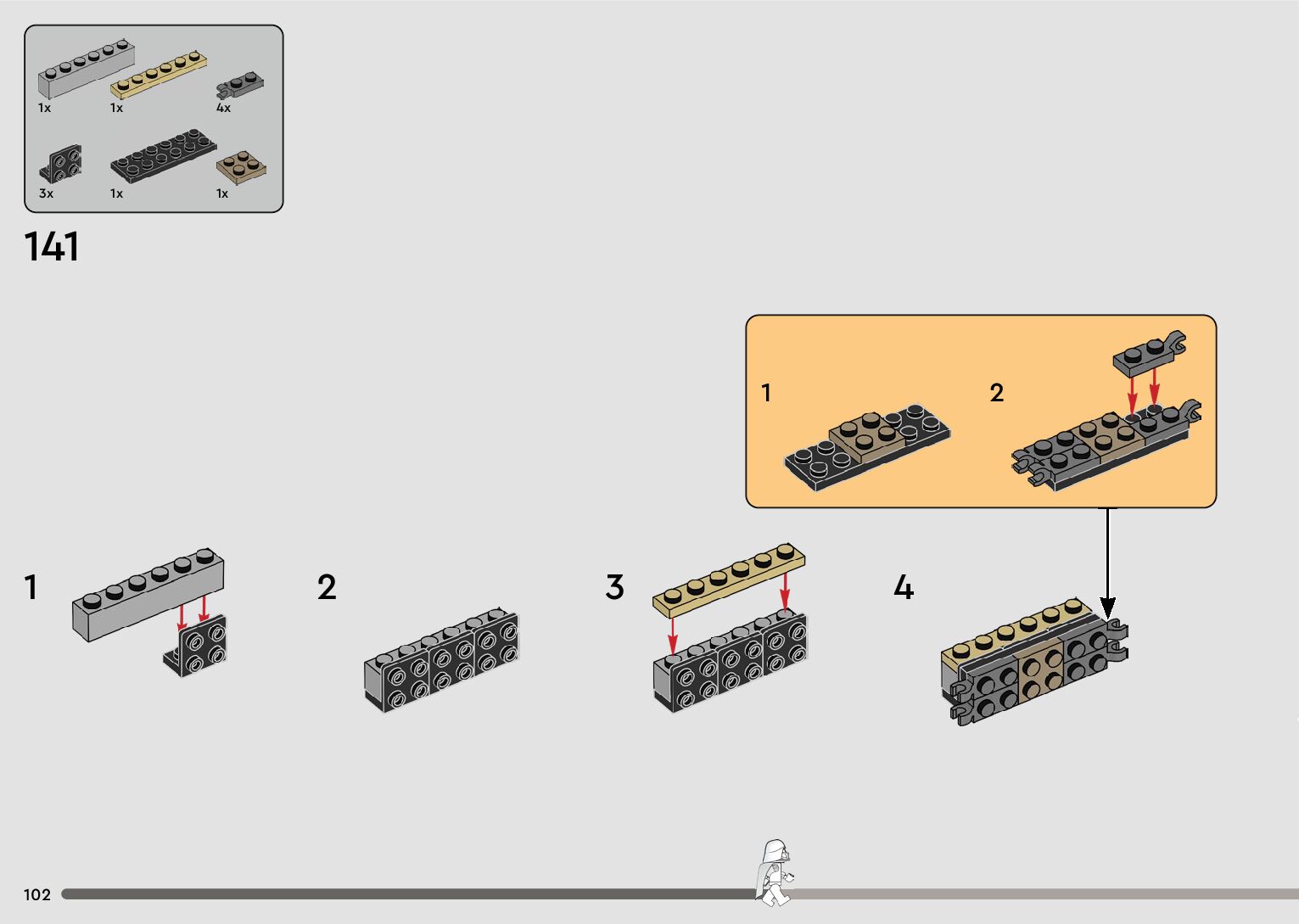 1x
1x
4x
3x
1x
1x

141

1
2

1
2
3
4

102