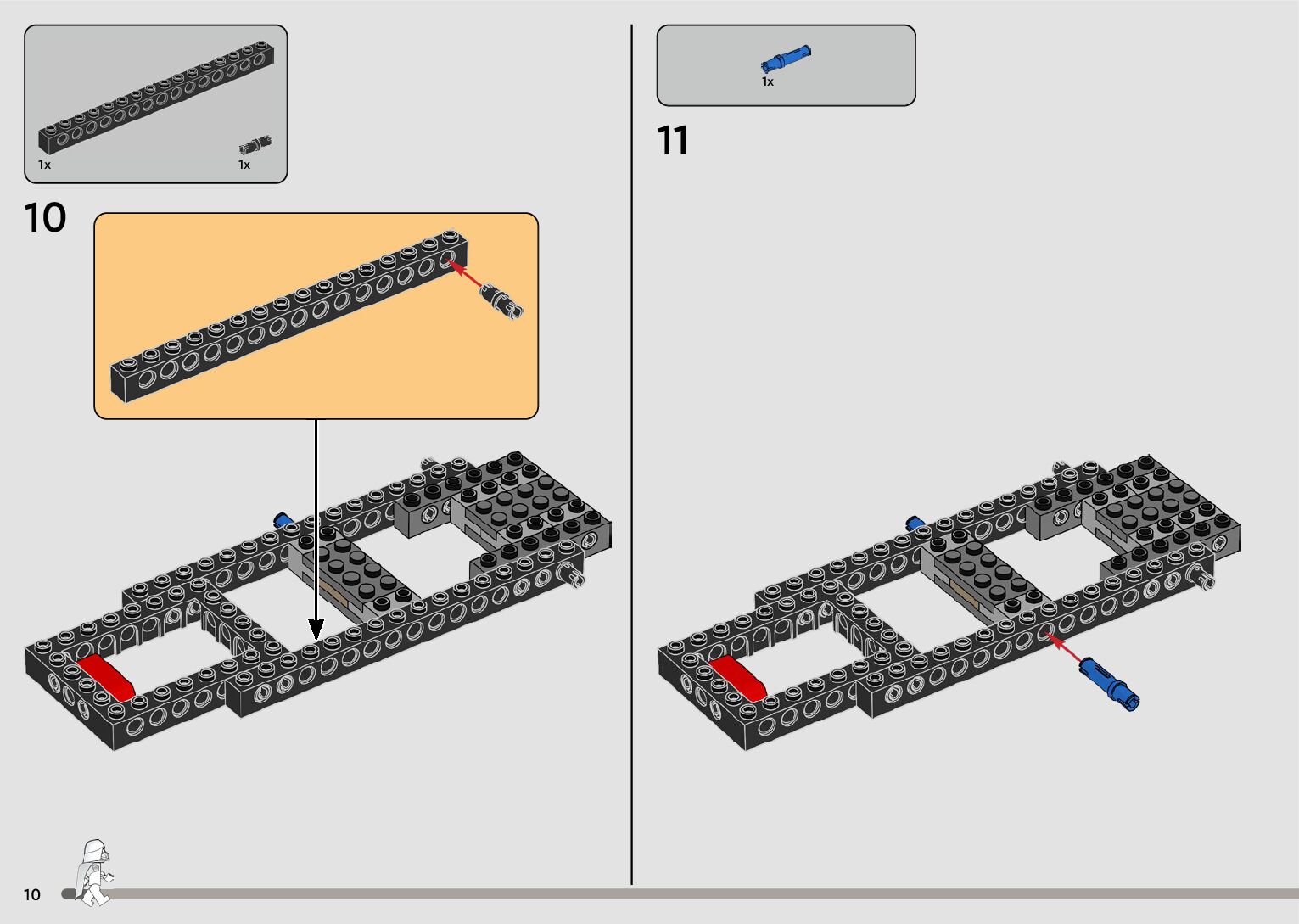 1x

1x

10

1x

11

10