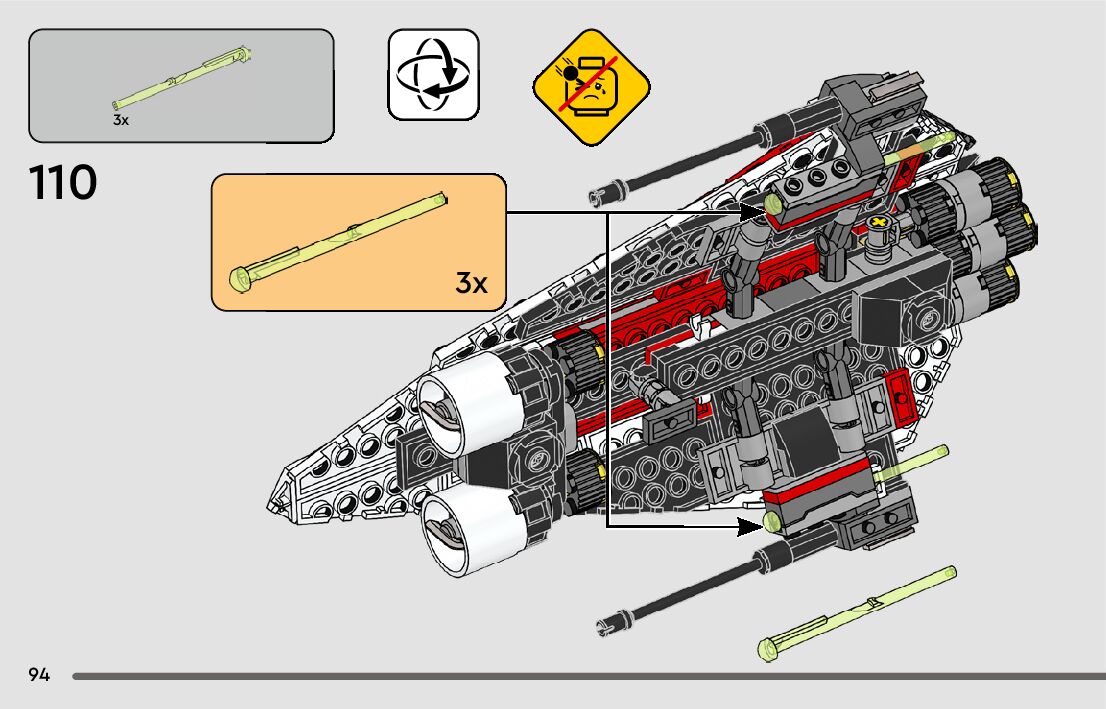 3x

110

3x

94