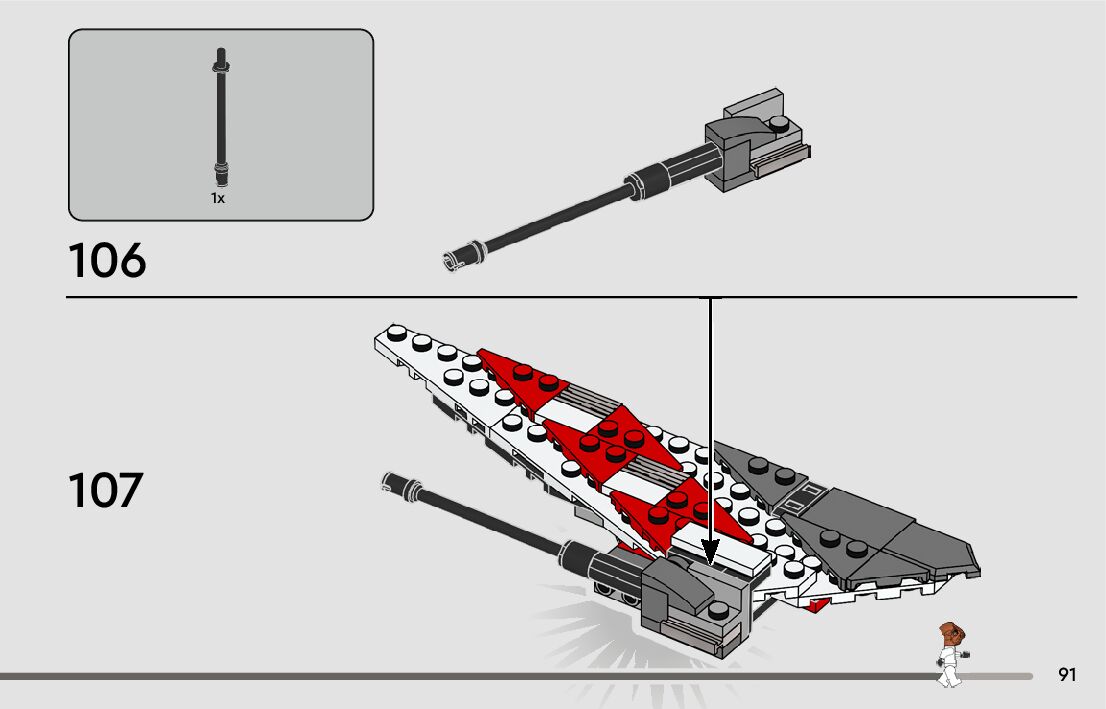 1x

106

107

91