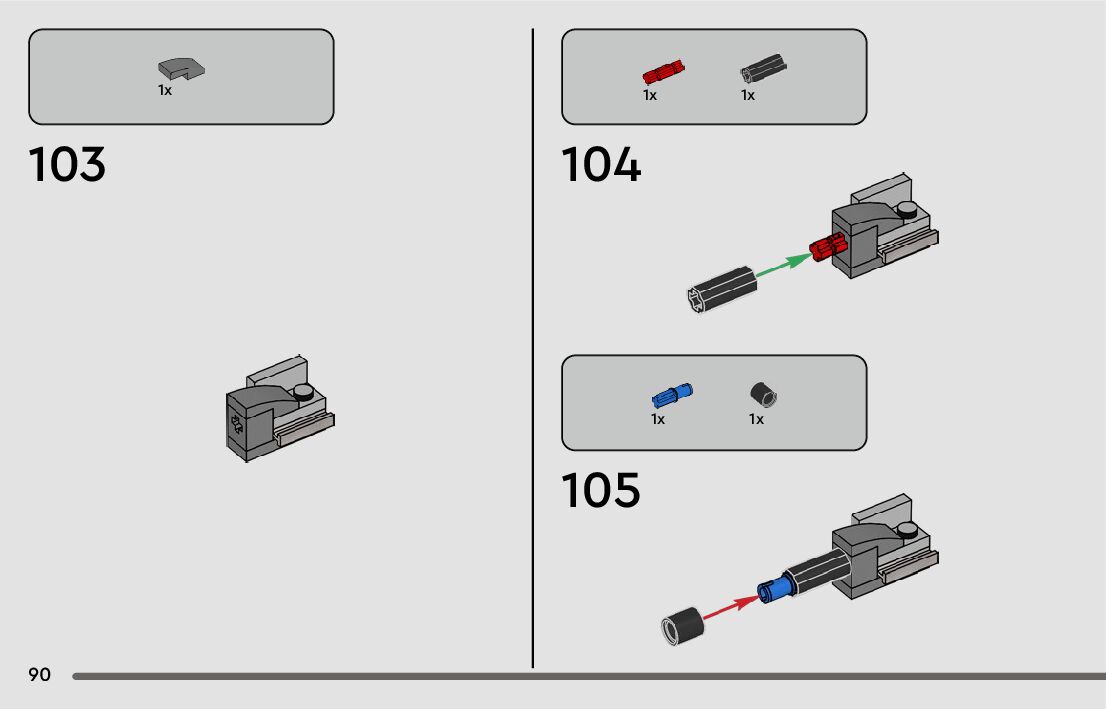 1x

103

1x 1x

104

1x 1x

105

90