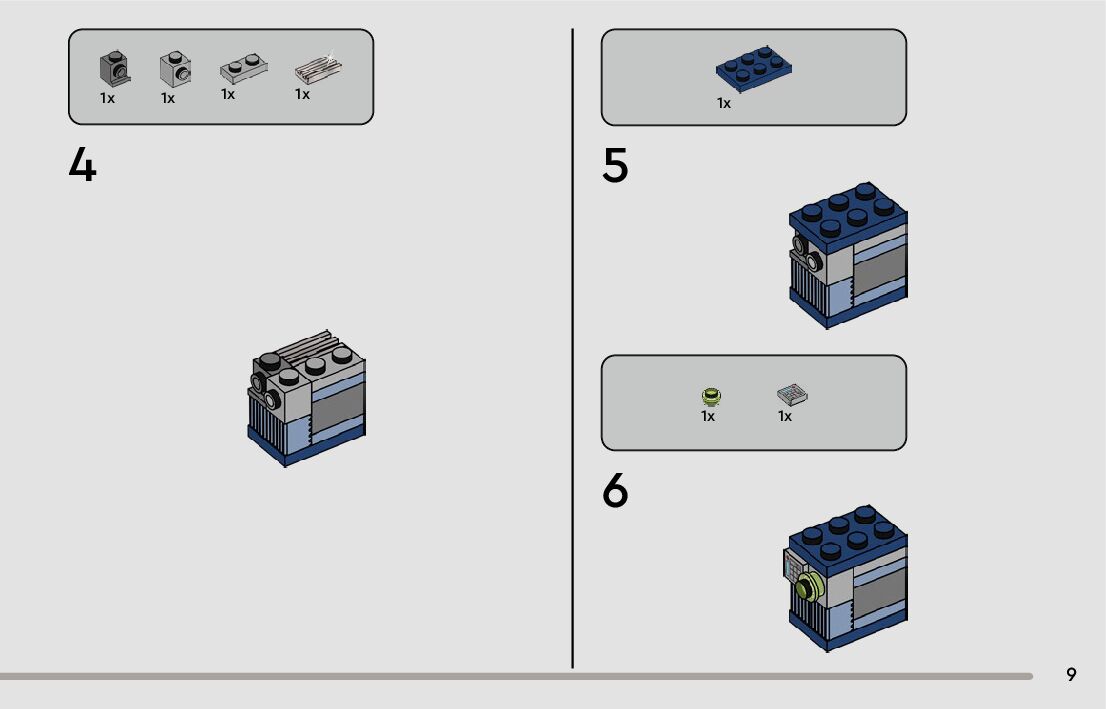 1x 1x 1x 1x

4

1x

5

1x 1x

6

9