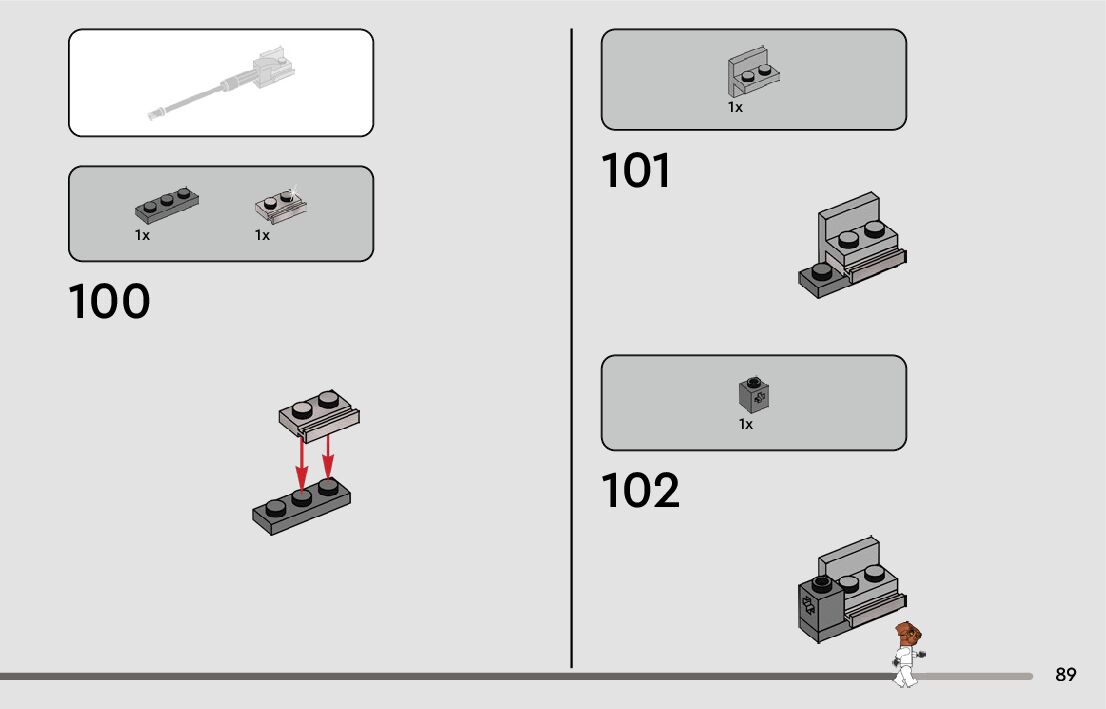 1x

1x

100

1x

101

1x

102

89