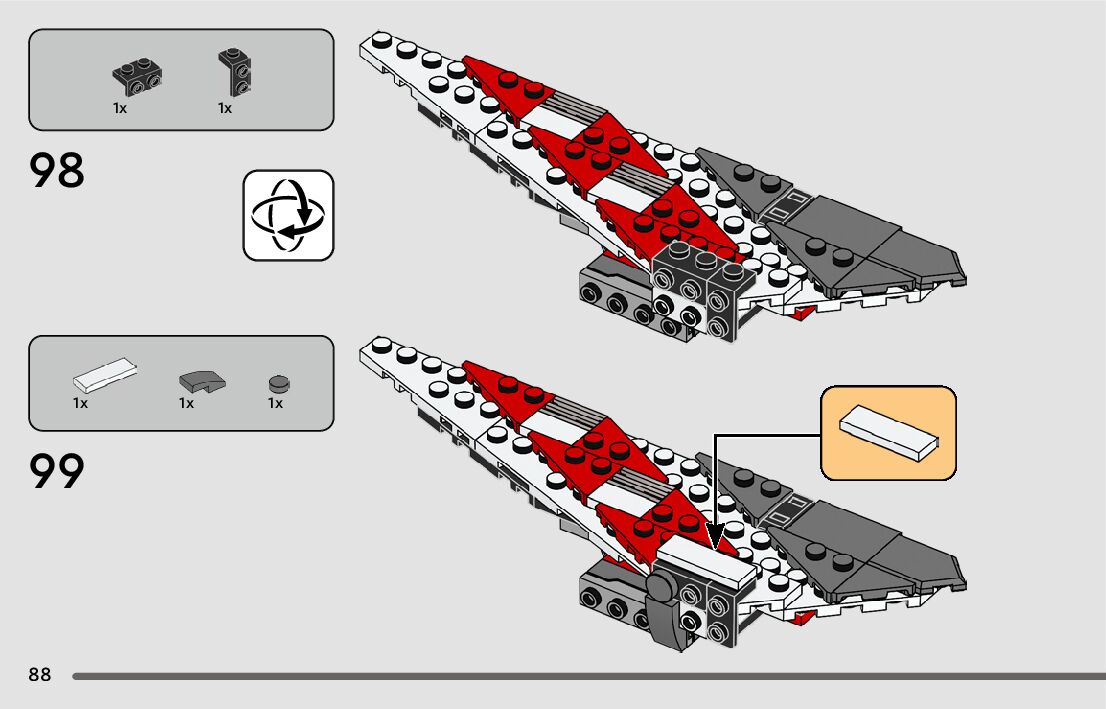 1x 1x

98

1x 1x 1x

99

88