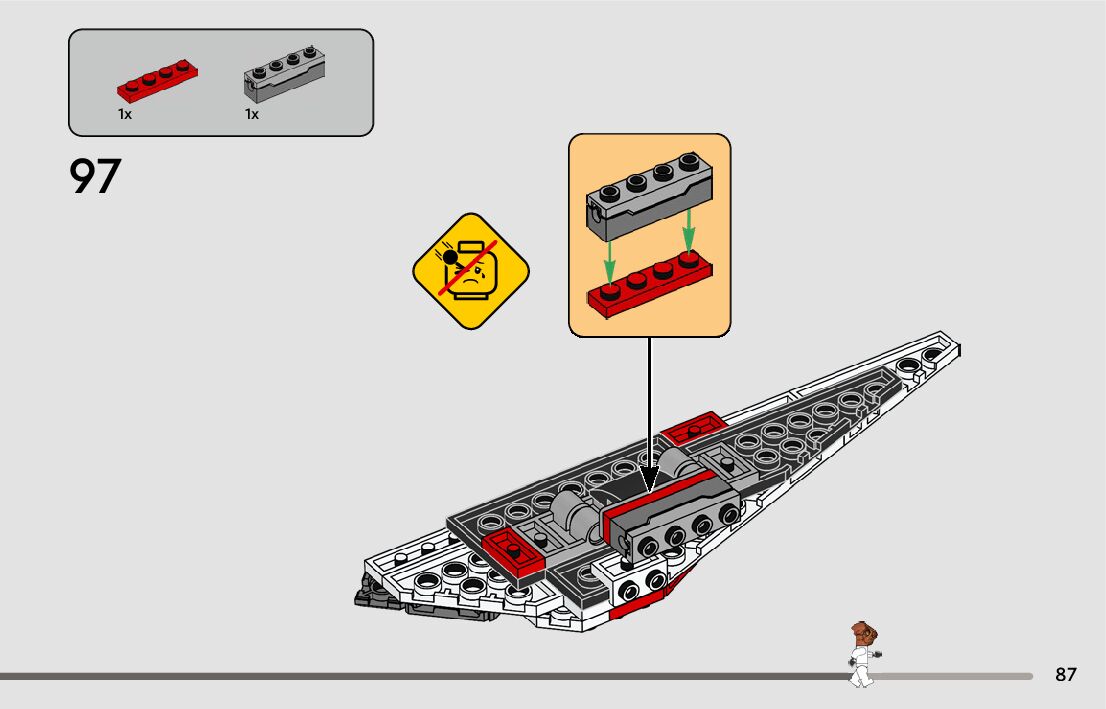 1x
1x

97

87