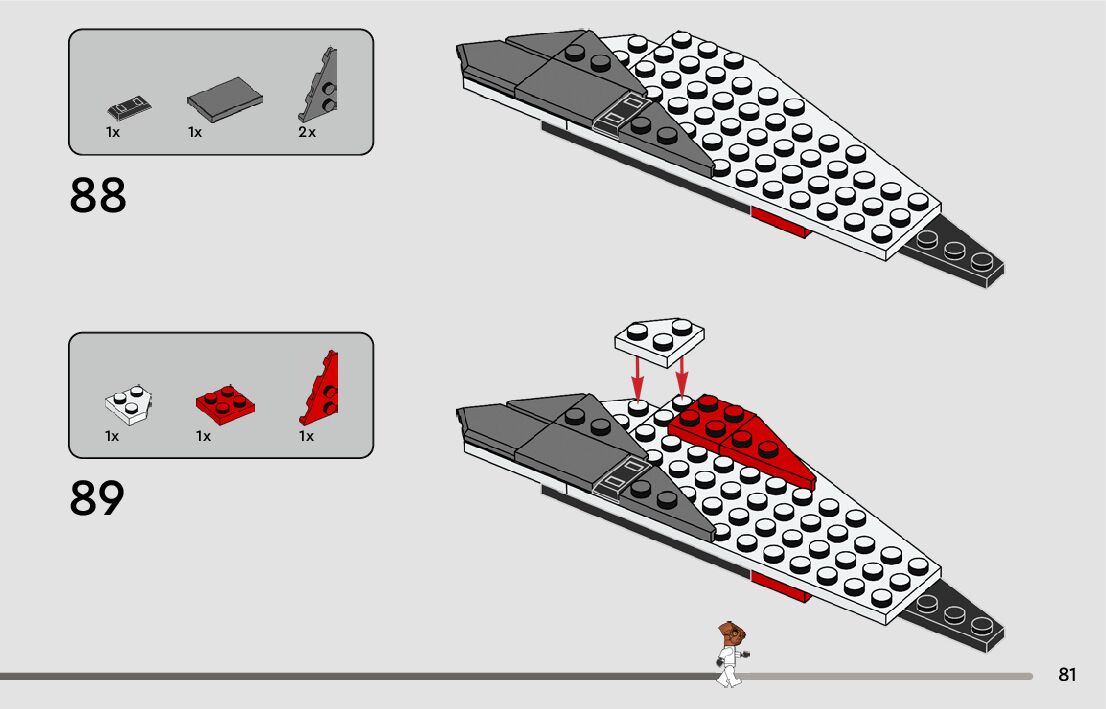 1x 1x 2x

88

1x 1x 1x

89

81