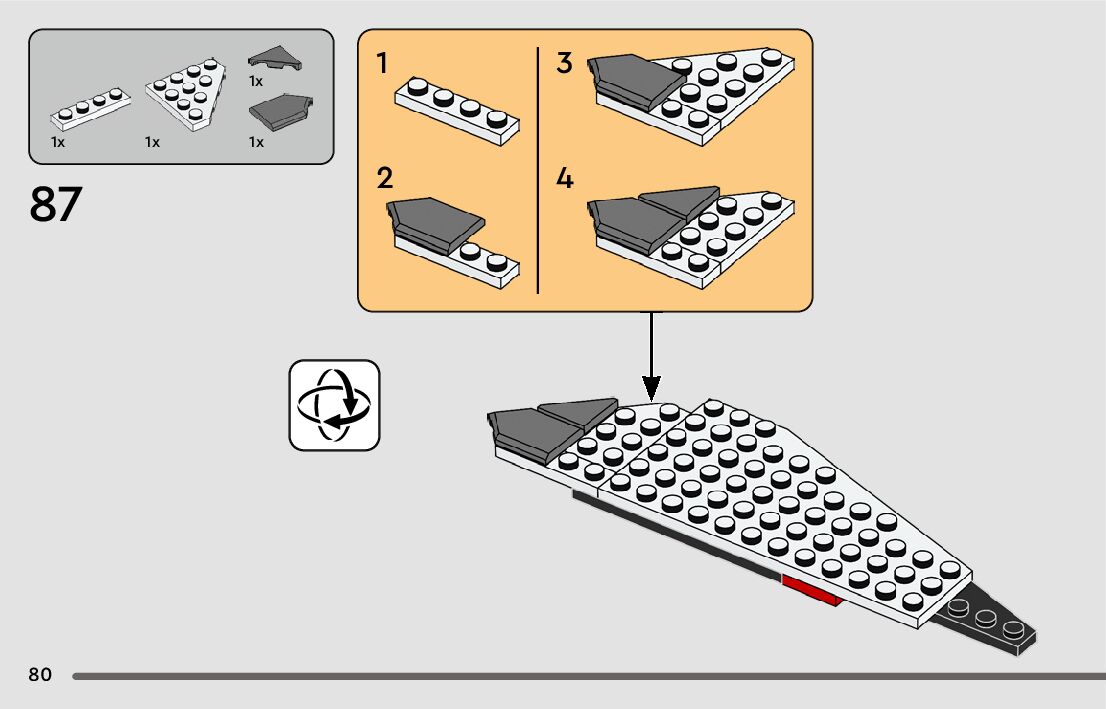 1x
1x
1x
1x

87

1
2
3
4

80