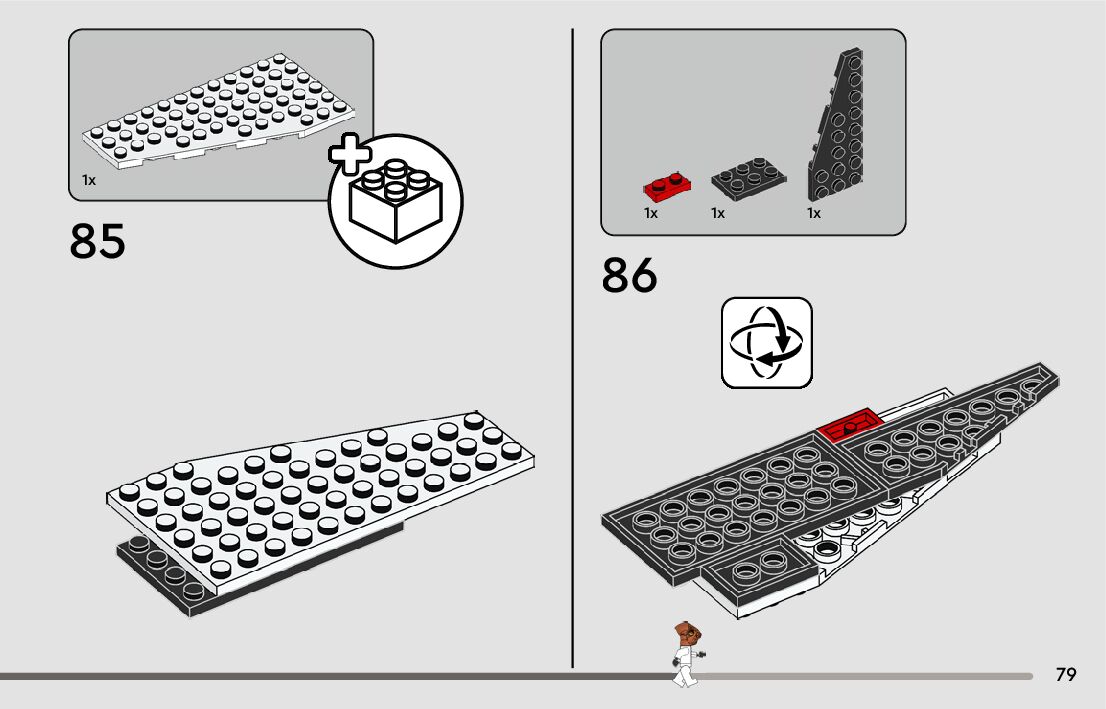 1x

85

1x 1x 1x

86

79