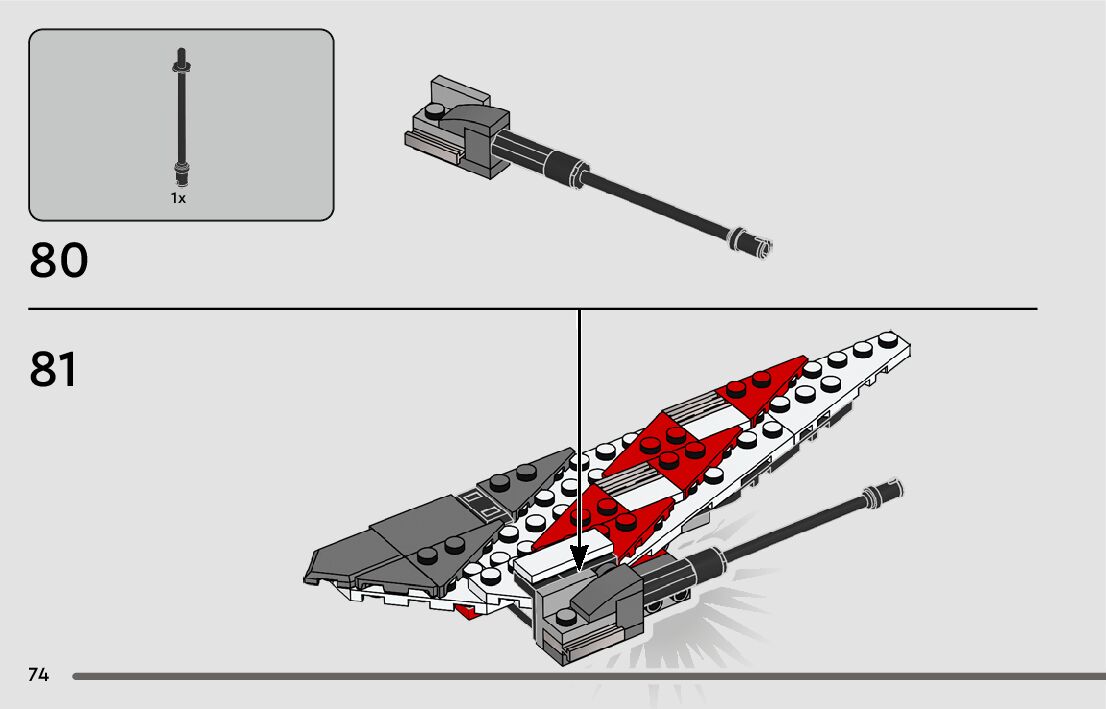 1x

80

81

74