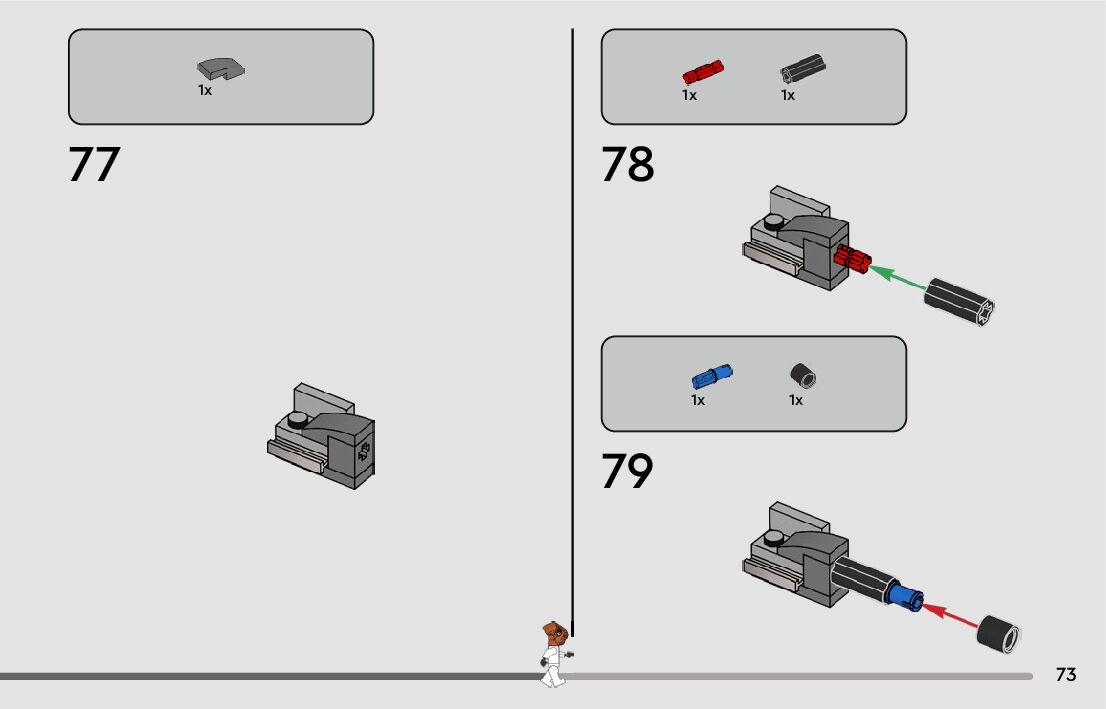 1x

77

1x 1x

78

1x 1x

79

73