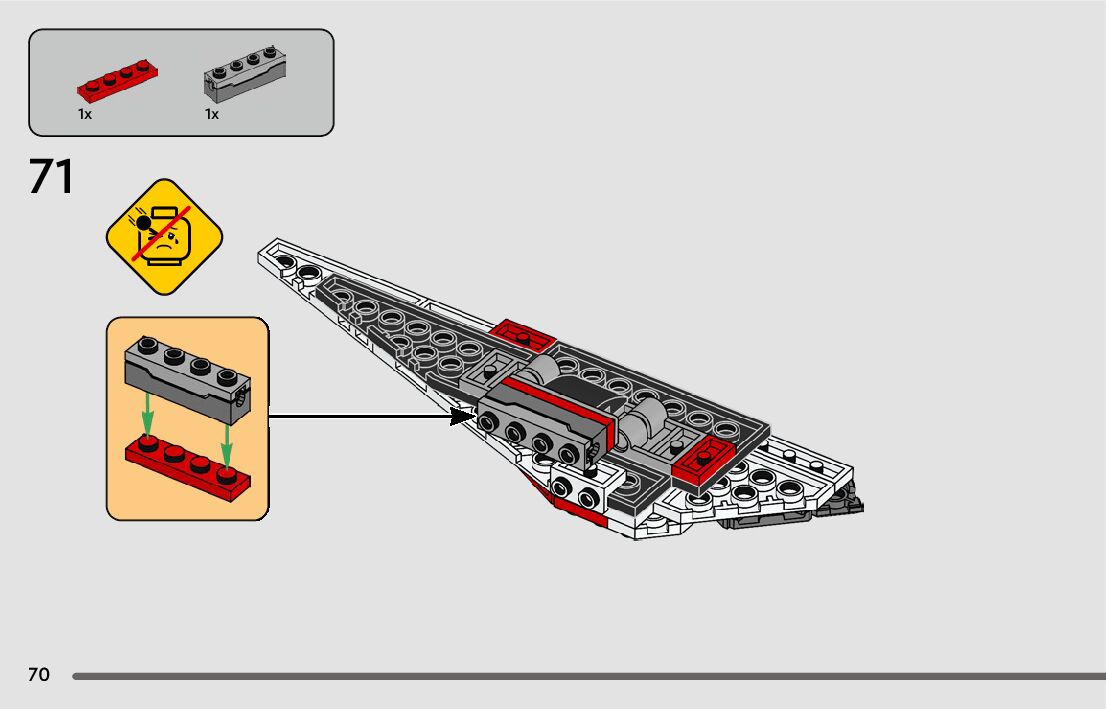 1x
1x

71

70