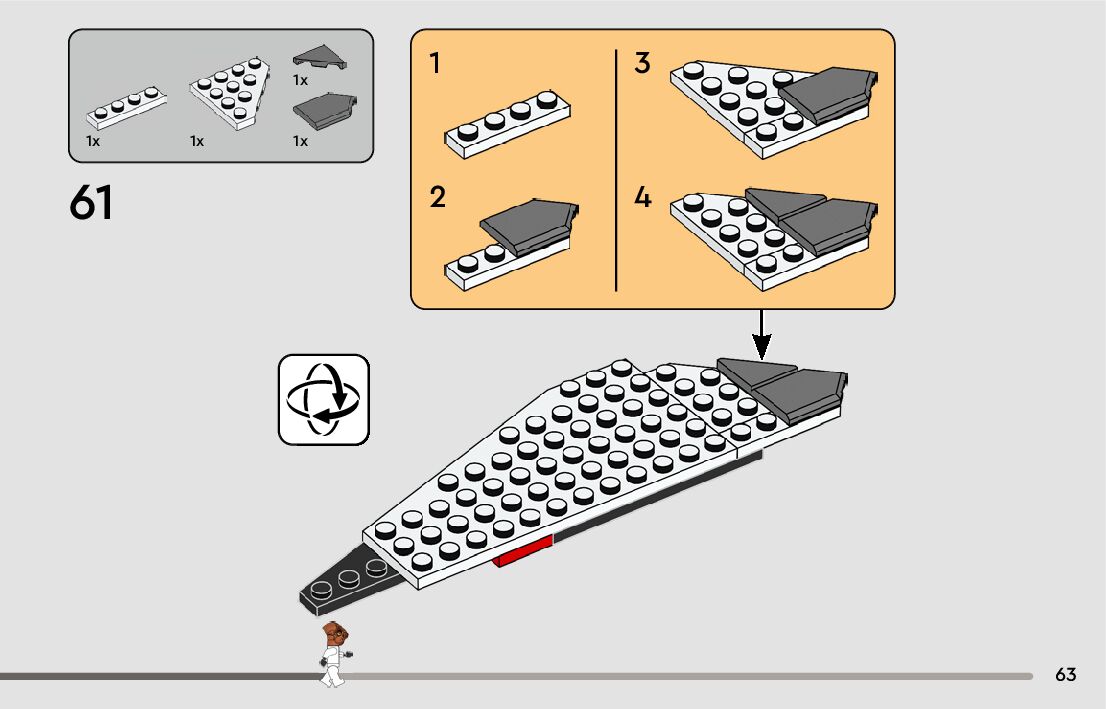 1x
1x
1x
1x

61

1
2
3
4

63