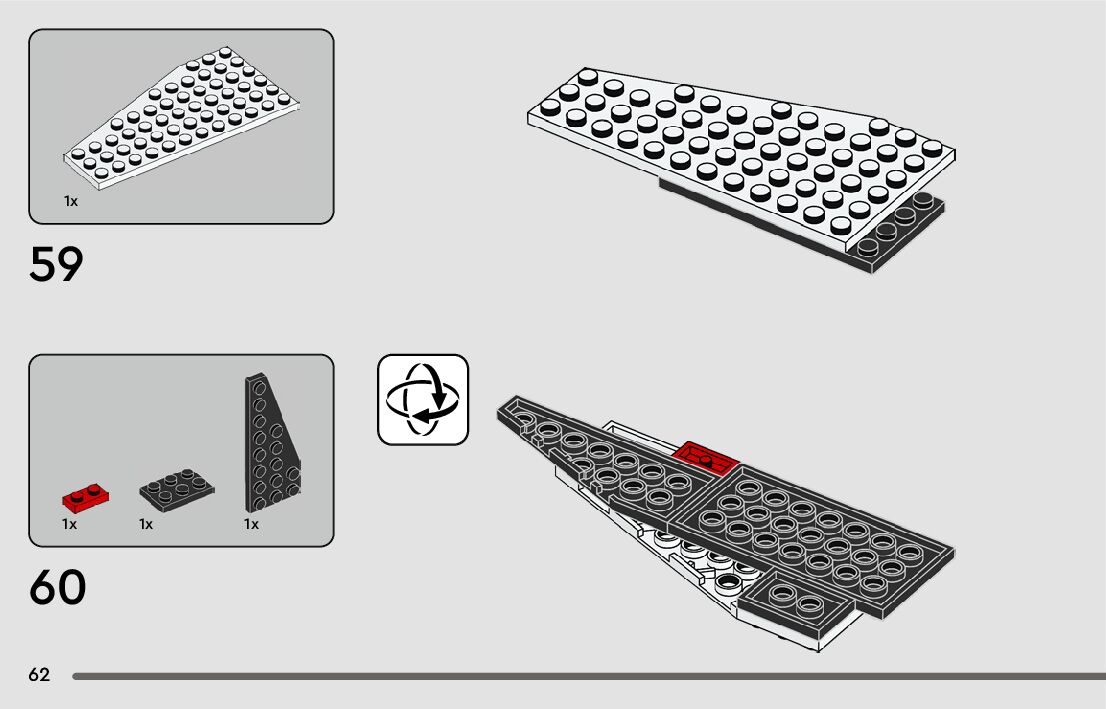 1x

59

1x 1x 1x

60

62