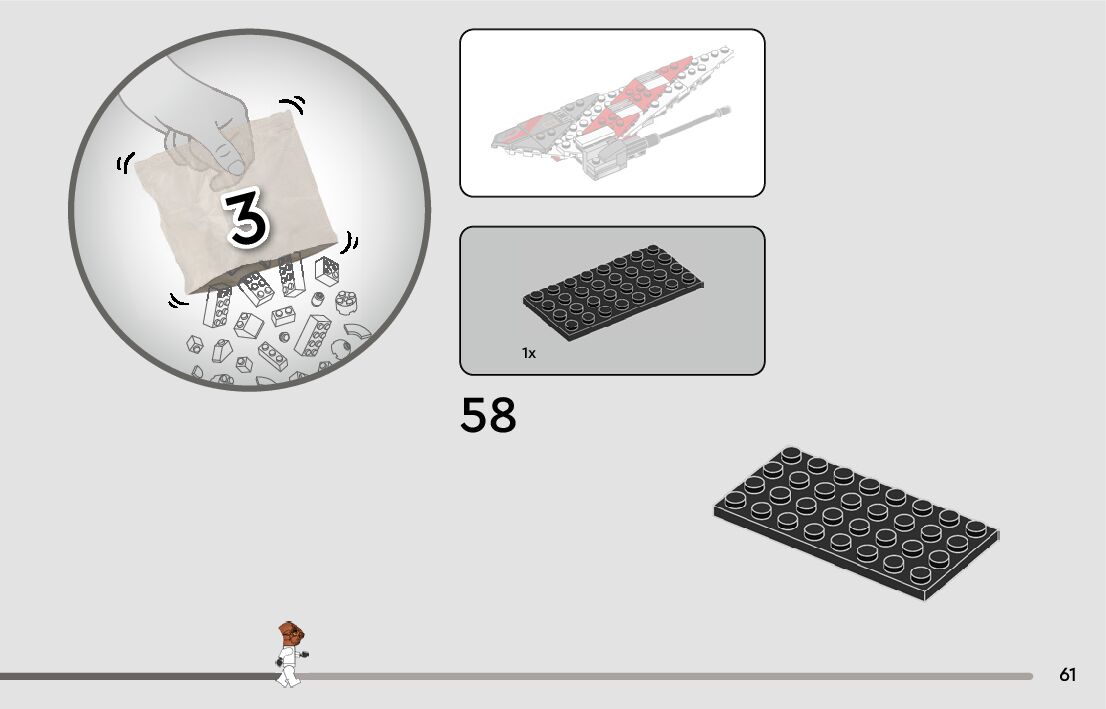 3

1x

58

61