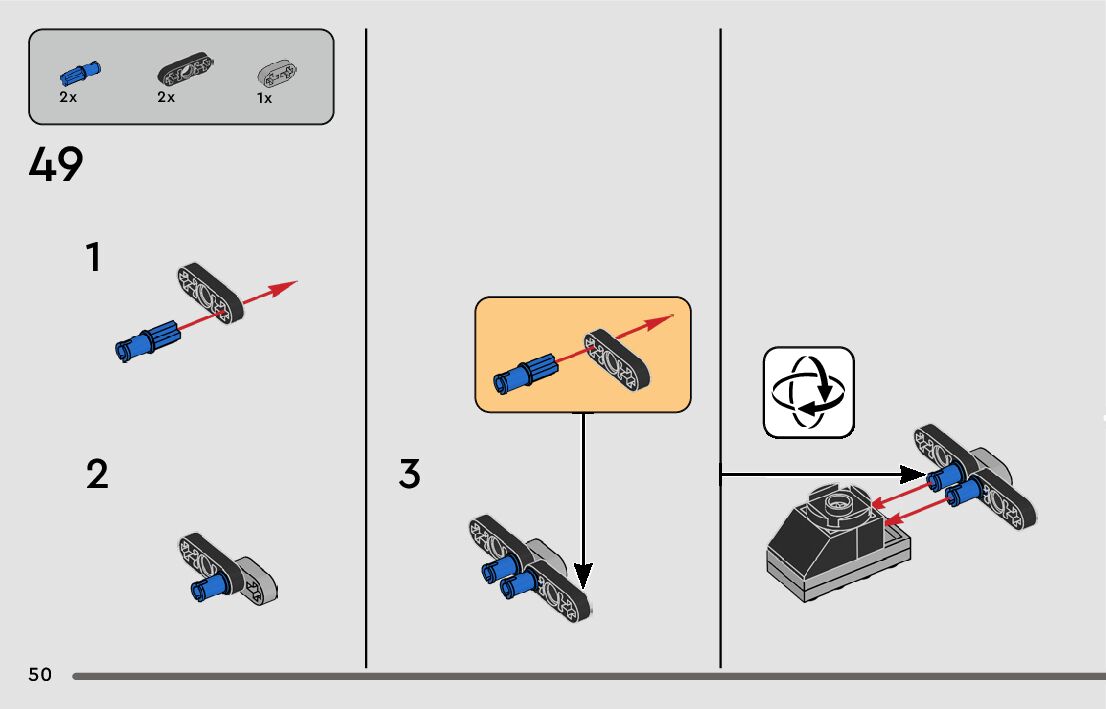 2x
2x
1x

49

1

2

3

50