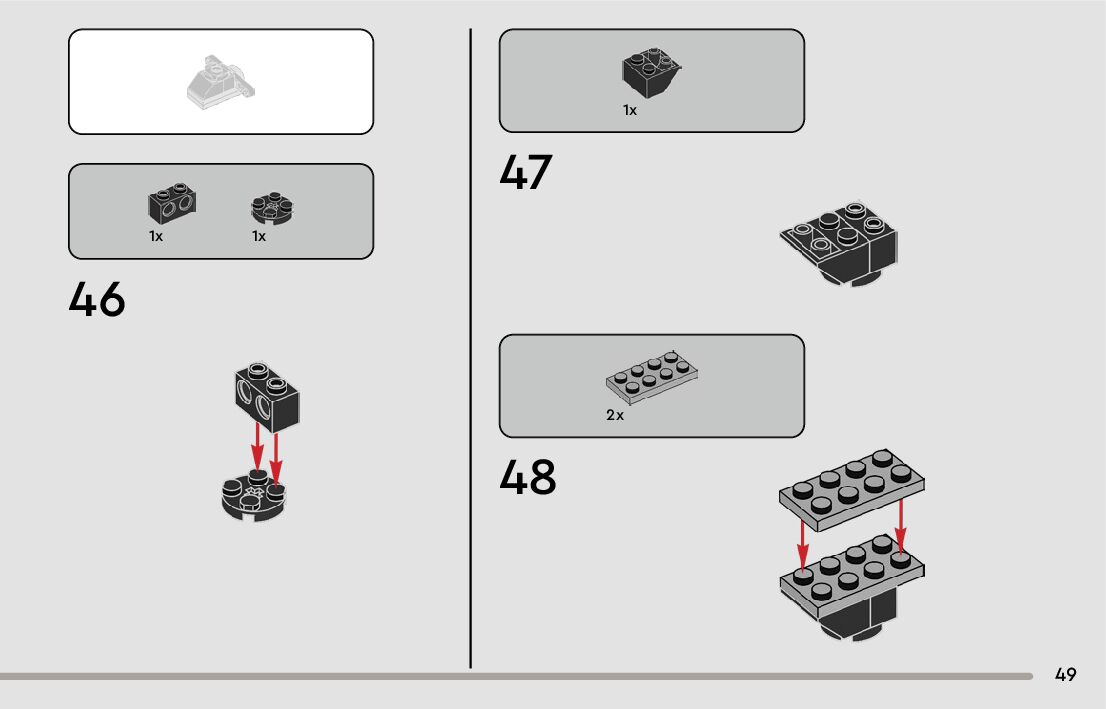 1x 1x

46

1x

47

2x

48

49