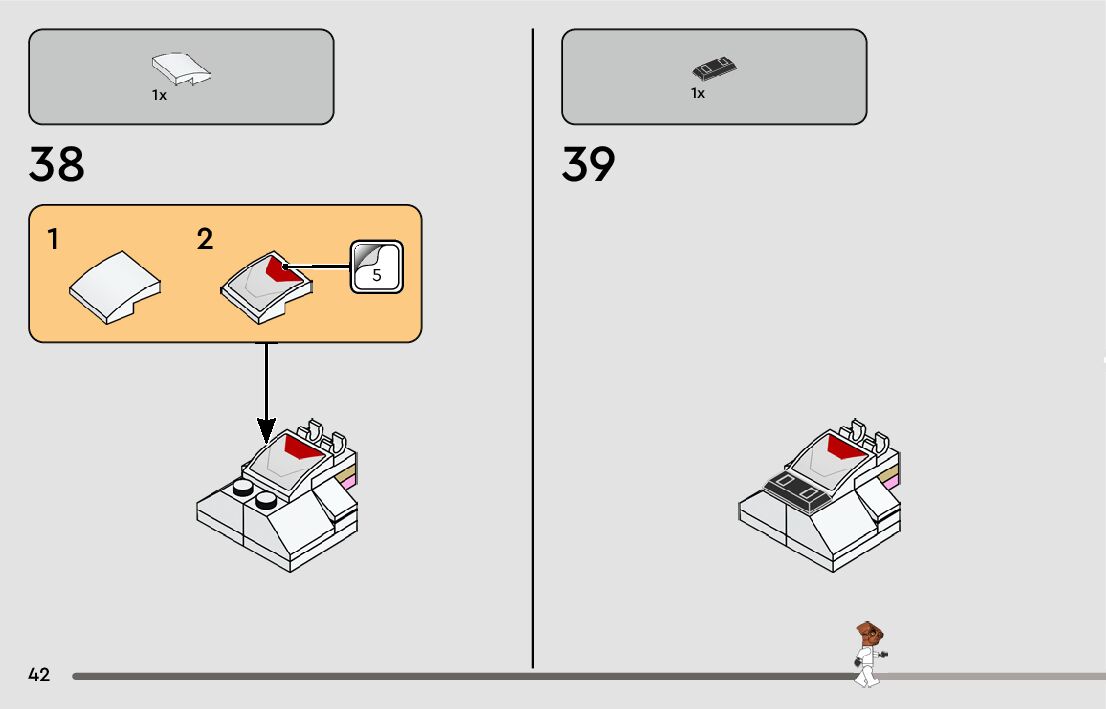 1x

38

1

2

5

1x

39

42