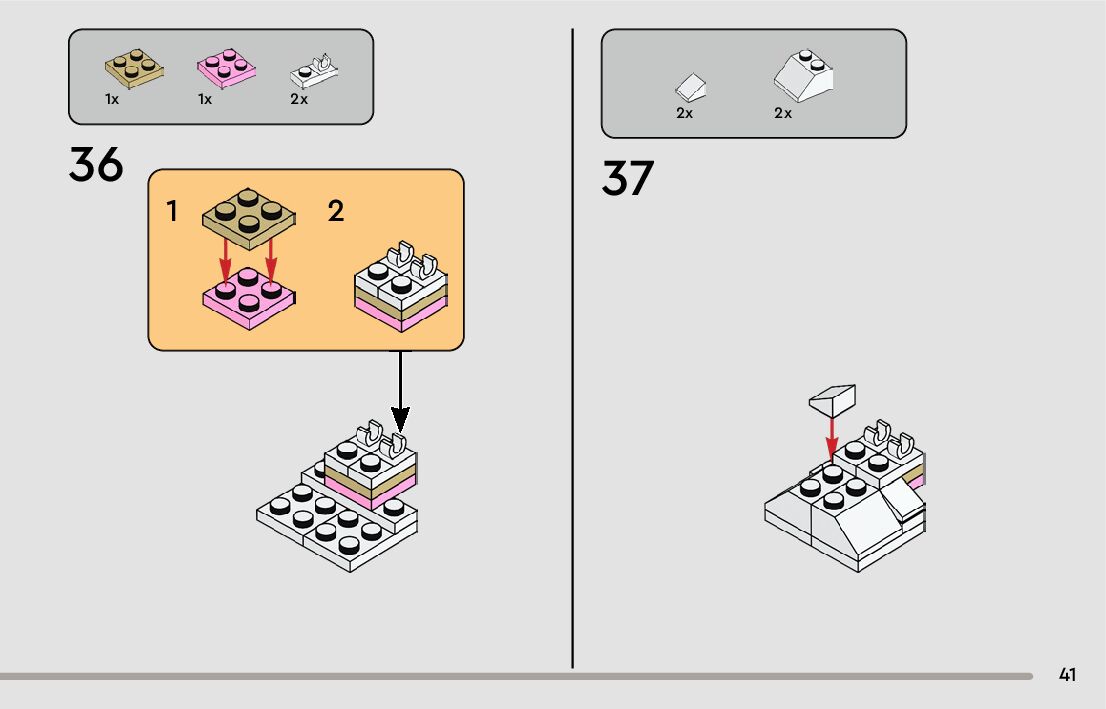 1x 1x 2x

36

1 2

2x 2x

37

41