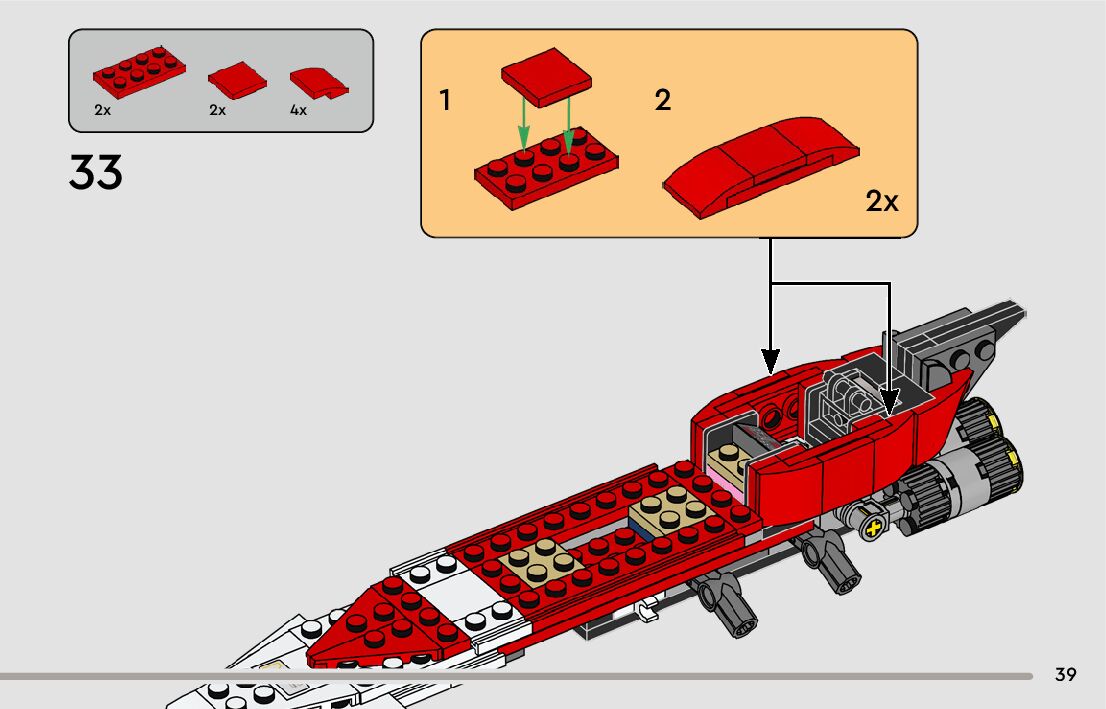 2x
2x
4x

33

1
2
2x

39