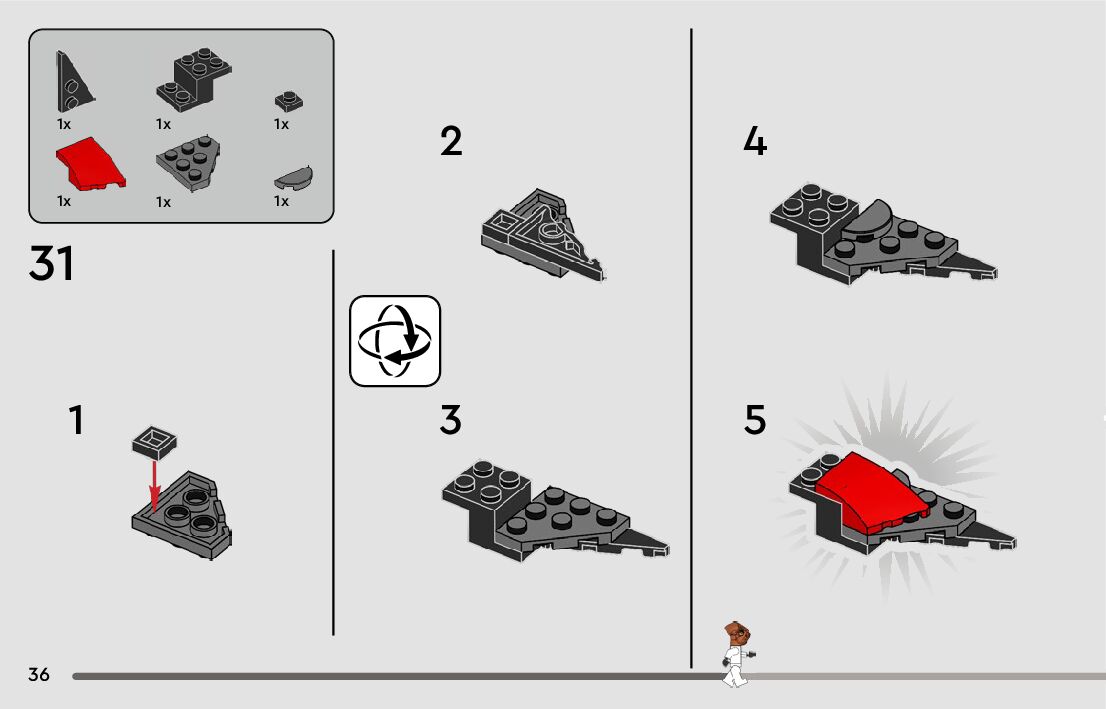 1x
1x
1x
1x
1x
1x

31

1

2

3

4

5

36