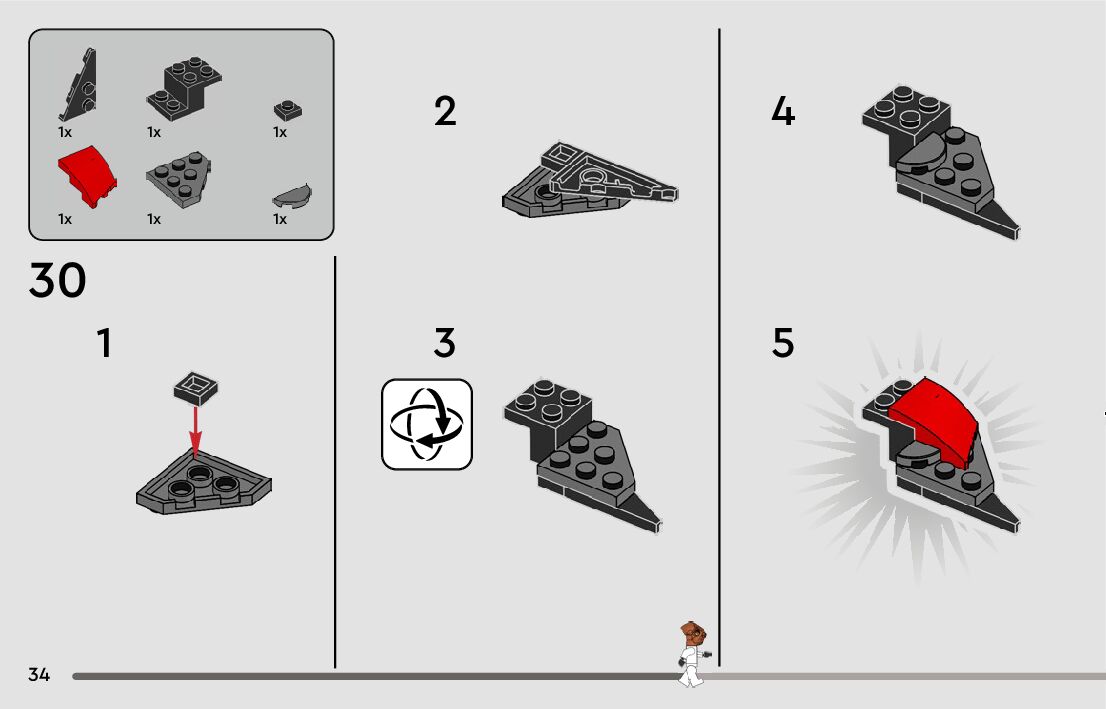 1x
1x
1x
1x
1x
1x

30

1

2

3

4

5

34